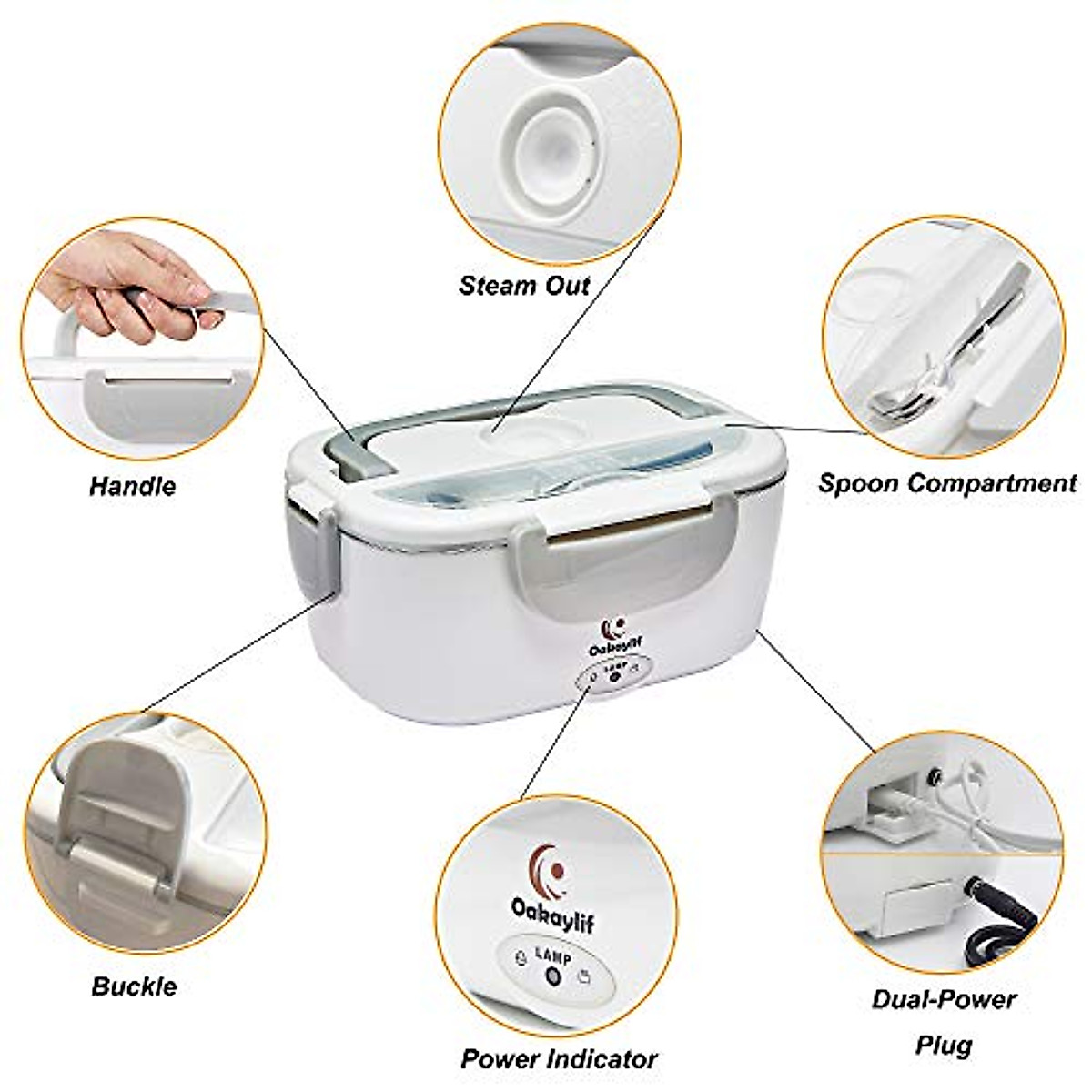 Steam Out

Handle

Spoon Compartment

Oakaylif
LAMP

Buckle

Oakaylif
LAMP

Power Indicator

Dual-Power Plug