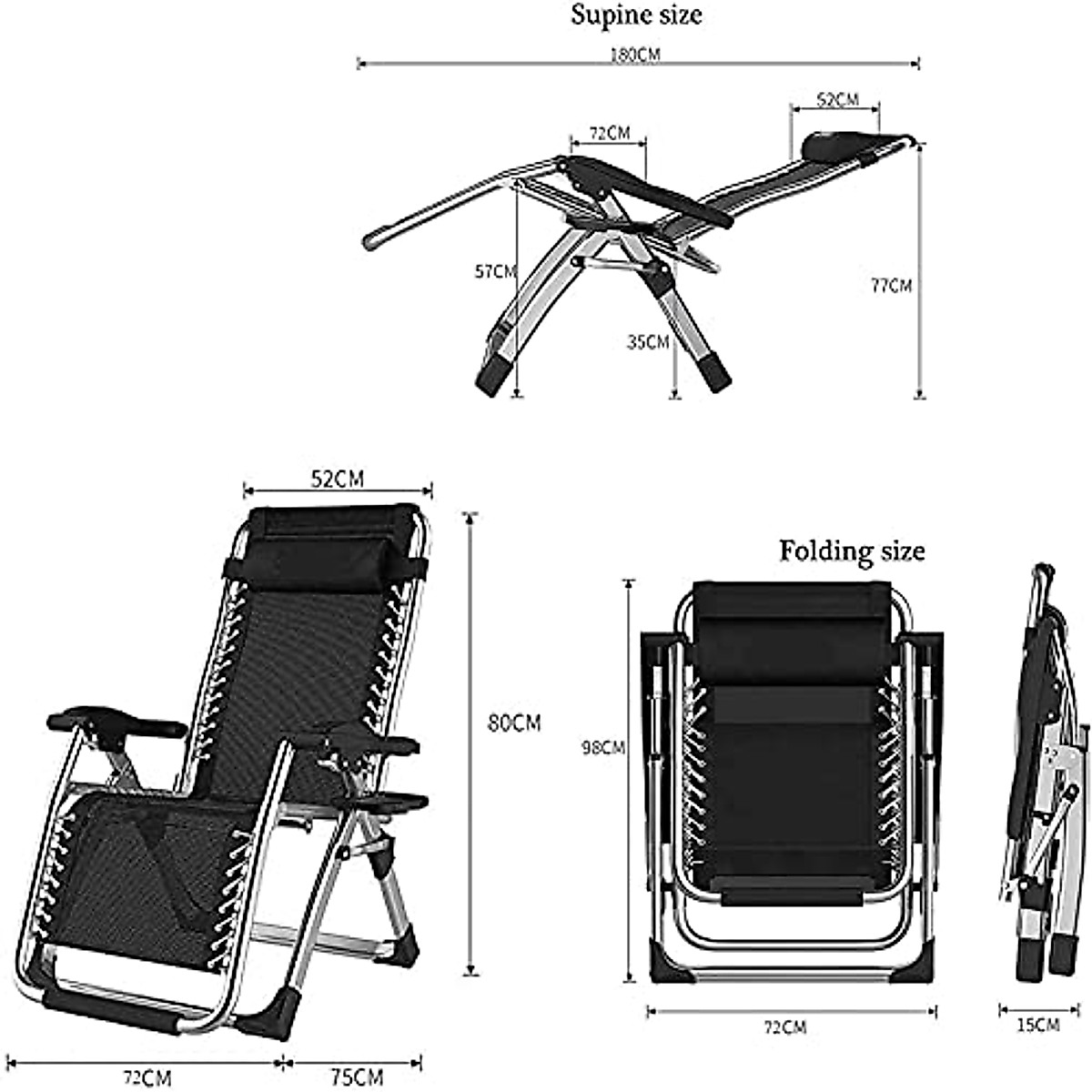 Supine size

180CM

52CM

72CM

57CM

77CM

35CM

52CM

80CM

72CM

75CM

Folding size

98CM

72CM

15CM