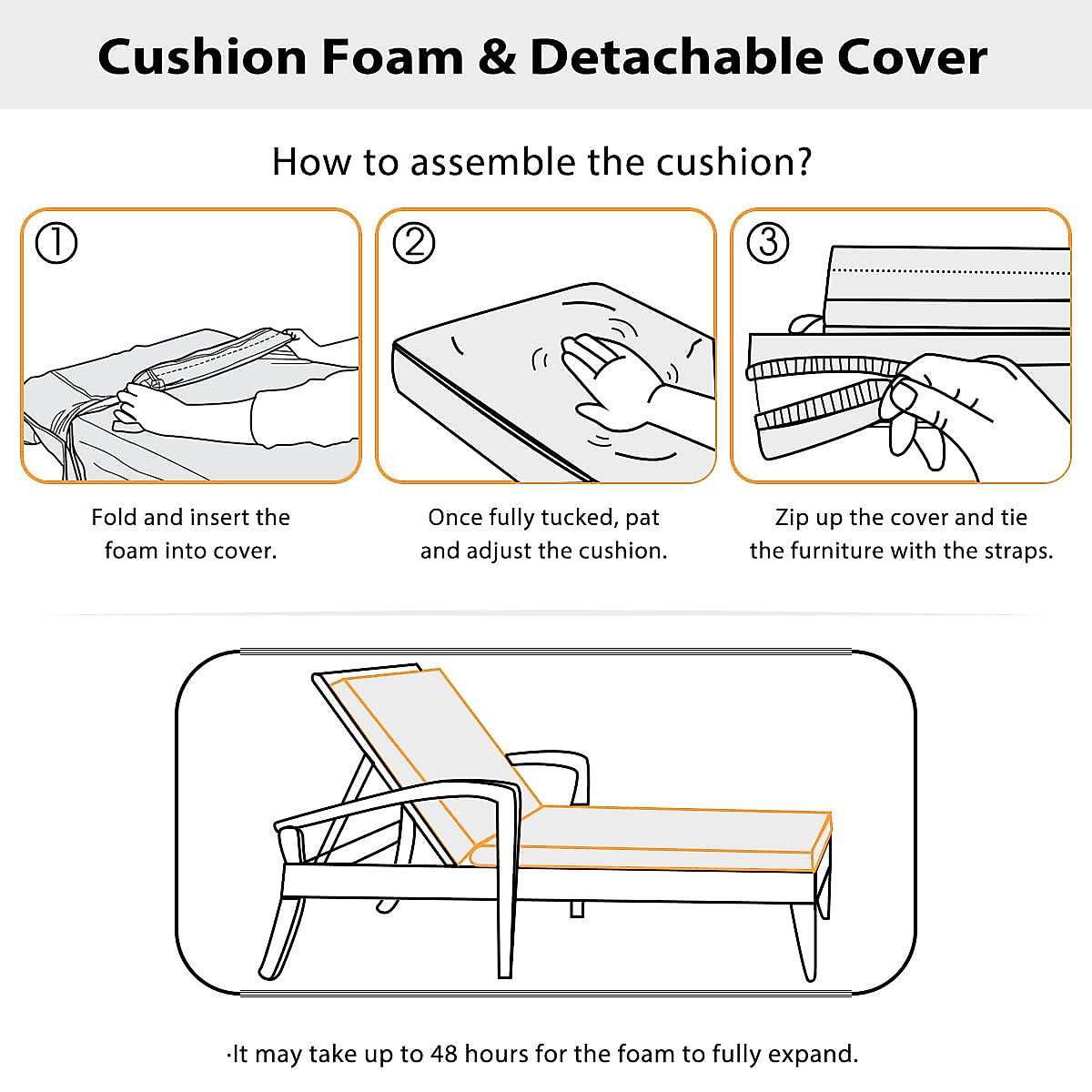 Cushion Foam & Detachable Cover

How to assemble the cushion?

①

Fold and insert the foam into cover.

②

Once fully tucked, pat and adjust the cushion.

③

Zip up the cover and tie the furniture with the straps.

·It may take up to 48 hours for the foam to fully expand.