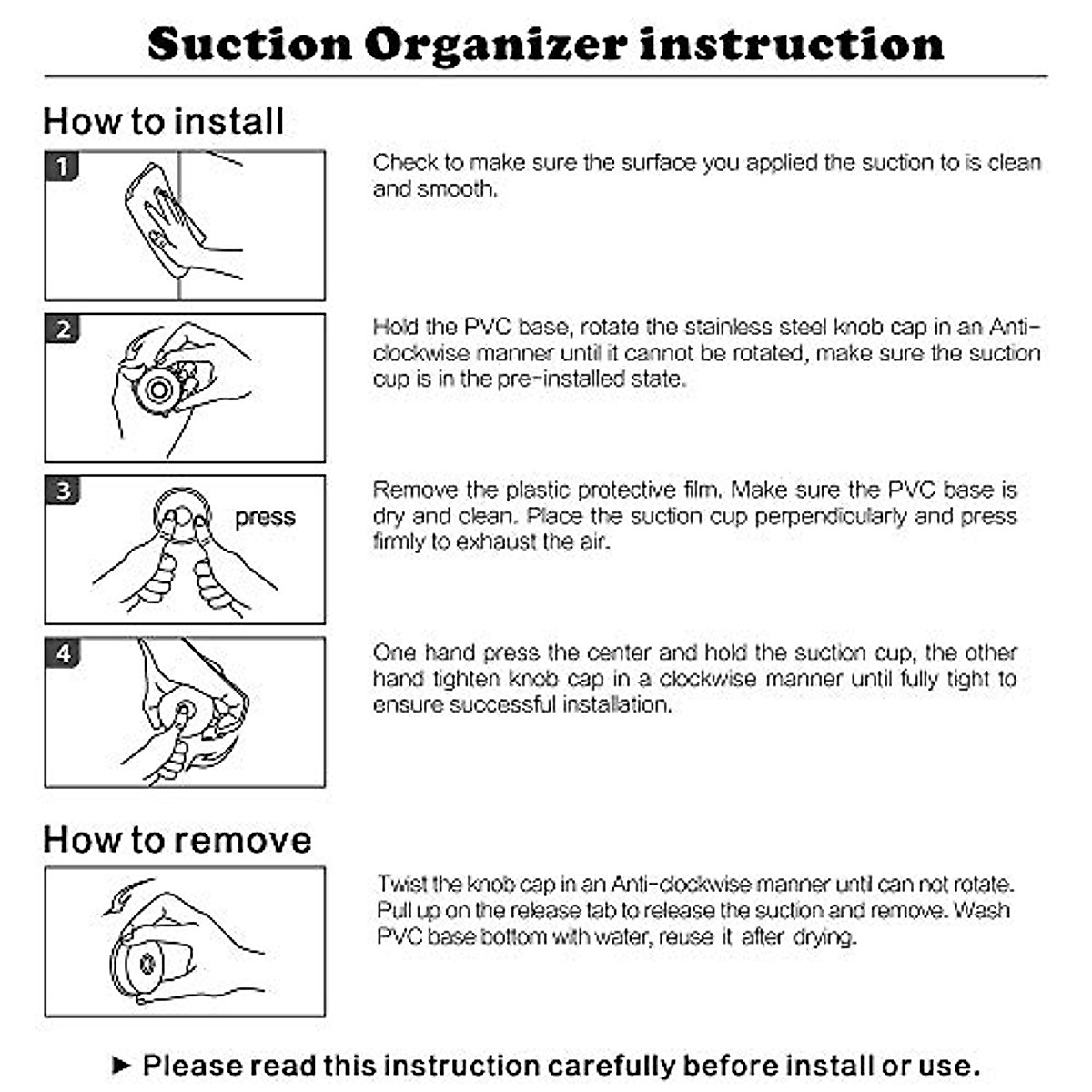 Suction Organizer instruction

How to install

1

Check to make sure the surface you applied the suction to is clean and smooth.

2

Hold the PVC base, rotate the stainless steel knob cap in an Anti-clockwise manner until it cannot be rotated, make sure the suction cup is in the pre-installed state.

3

press

Remove the plastic protective film. Make sure the PVC base is dry and clean. Place the suction cup perpendicularly and press firmly to exhaust the air.

4

One hand press the center and hold the suction cup, the other hand tighten knob cap in a clockwise manner until fully tight to ensure successful installation.

How to remove

Twist the knob cap in an Anti-clockwise manner until can not rotate. Pull up on the release tab to release the suction and remove. Wash PVC base bottom with water, reuse it after drying.

► Please read this instruction carefully before install or use.