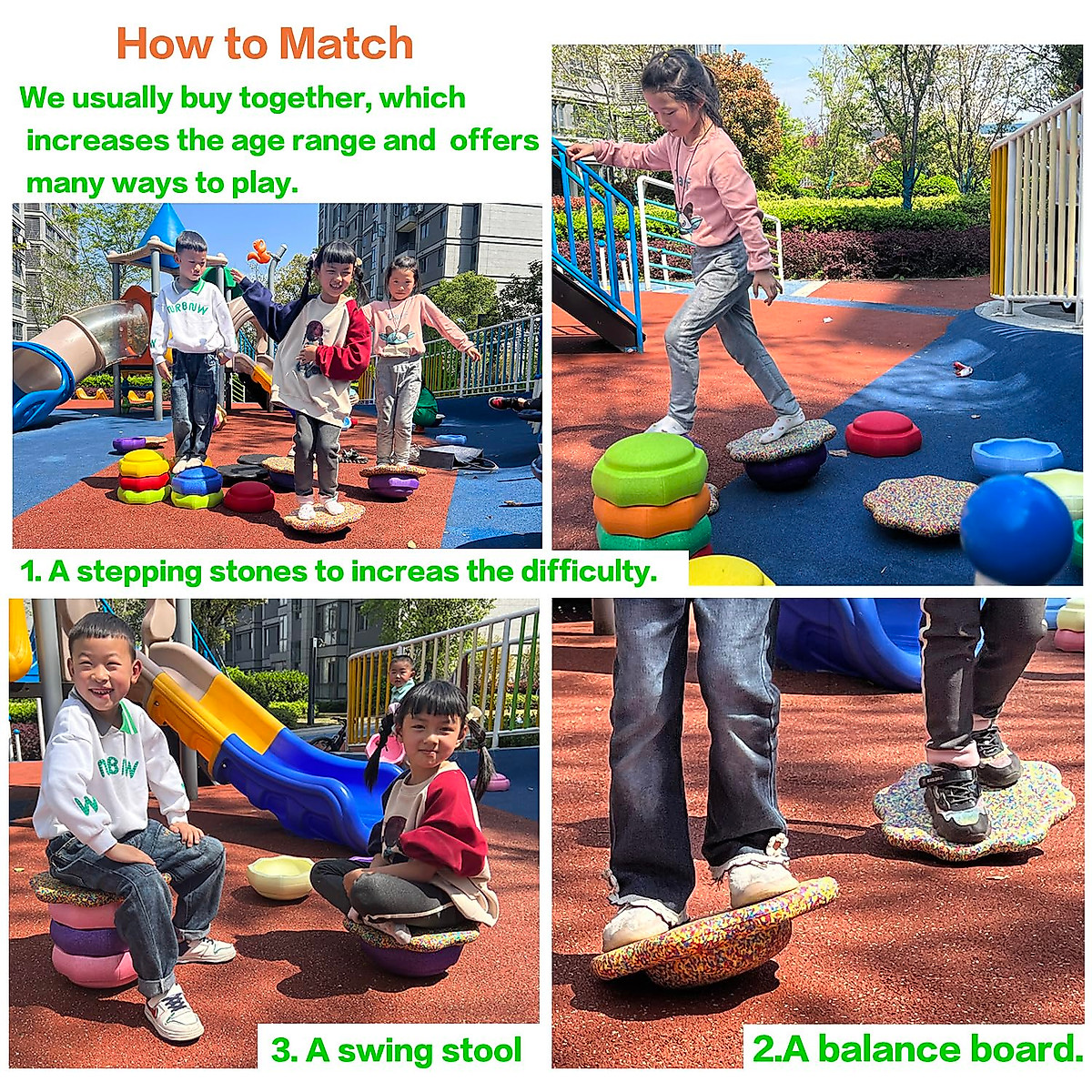 How to Match

We usually buy together, which increases the age range and offers many ways to play.

1. A stepping stones to increas the difficulty.

3. A swing stool

2.A balance board.