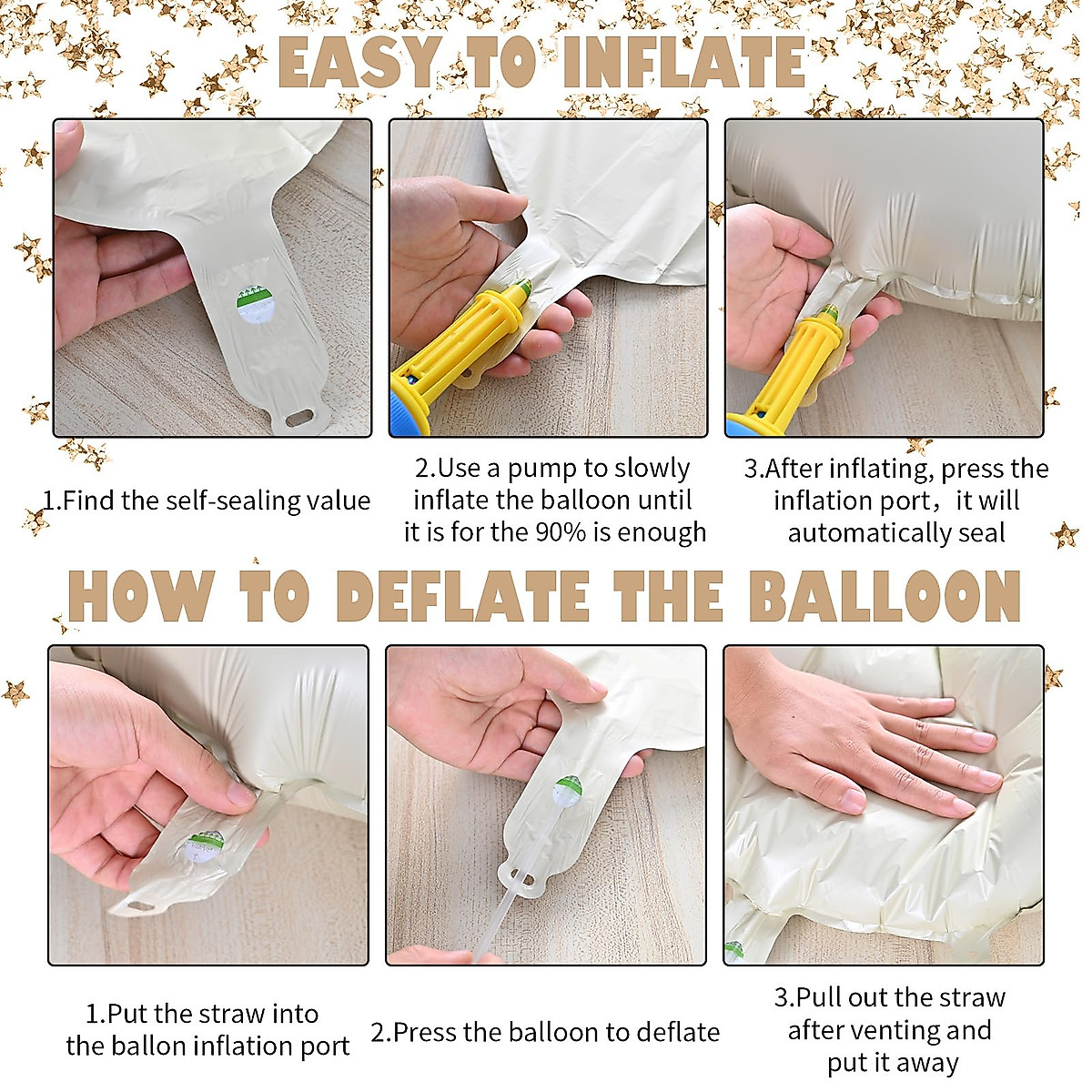 EASY TO INFLATE

1.Find the self-sealing value

2.Use a pump to slowly inflate the balloon until it is for the 90% is enough

3.After inflating, press the inflation port，it will automatically seal

HOW TO DEFLATE THE BALLOON

1.Put the straw into the ballon inflation port

2.Press the balloon to deflate

3.Pull out the straw after venting and put it away