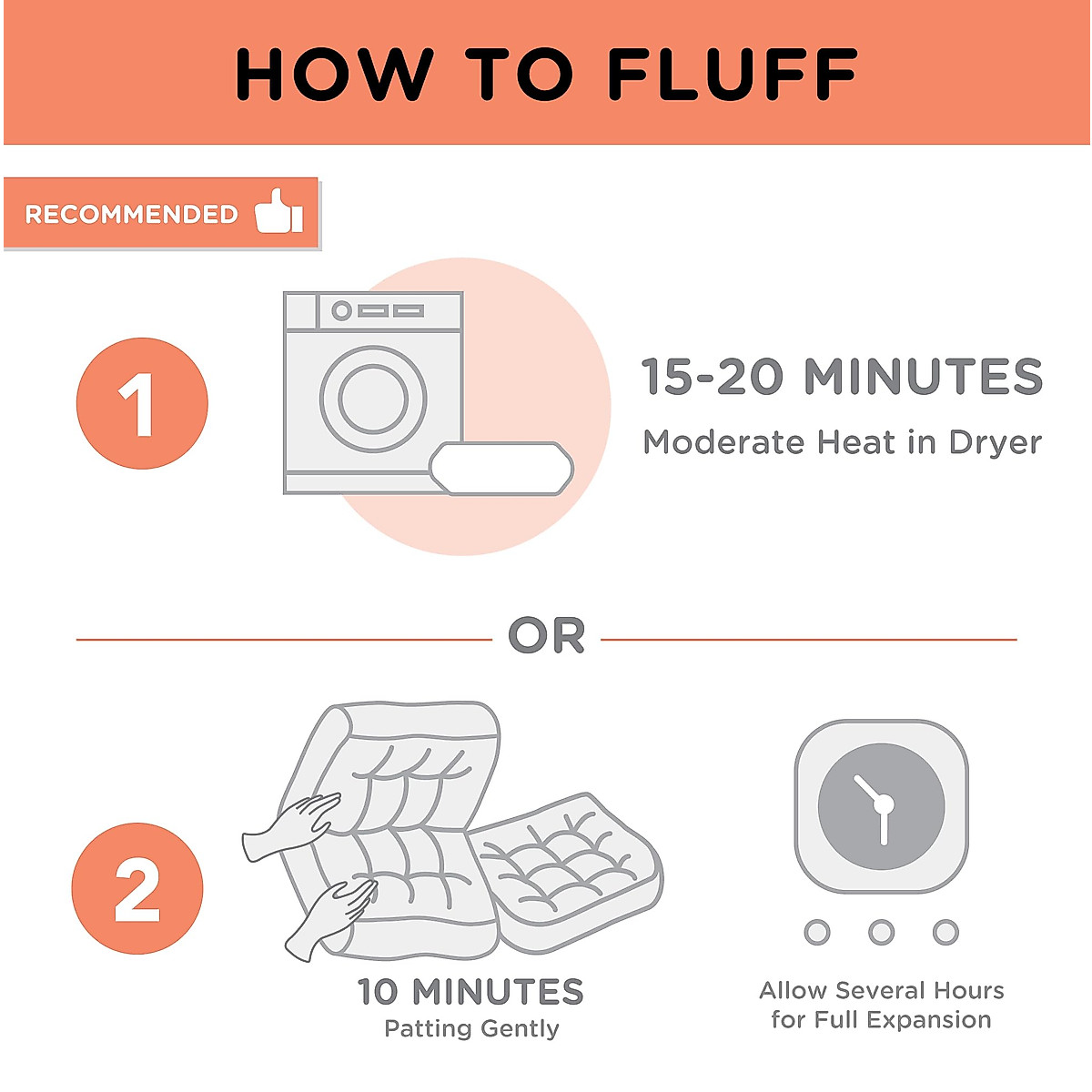 HOW TO FLUFF

RECOMMENDED

1

15-20 MINUTES
Moderate Heat in Dryer

OR

2

10 MINUTES
Patting Gently

Allow Several Hours for Full Expansion