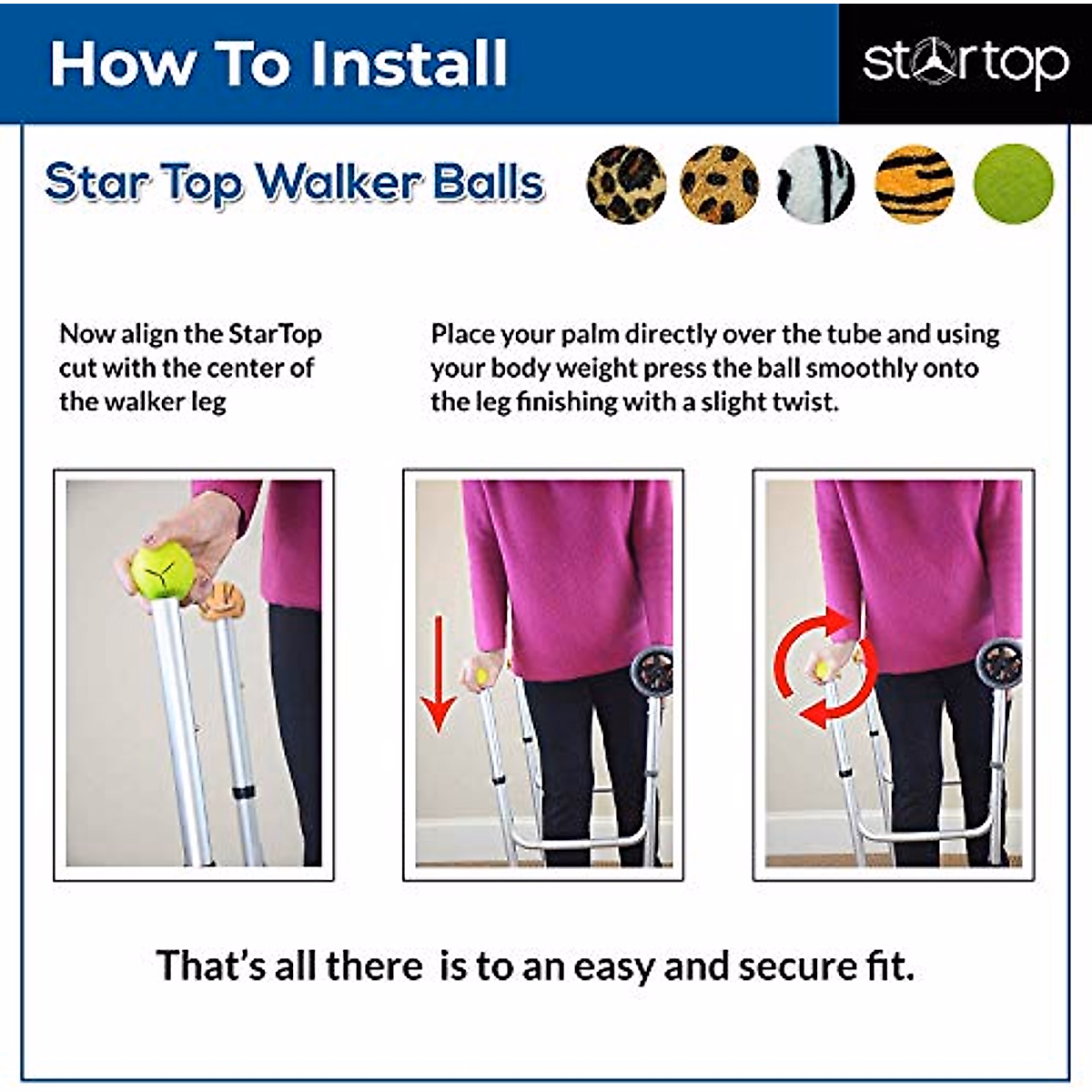 How To Install

startop

Star Top Walker Balls

Now align the StarTop cut with the center of the walker leg

Place your palm directly over the tube and using your body weight press the ball smoothly onto the leg finishing with a slight twist.

That's all there is to an easy and secure fit.