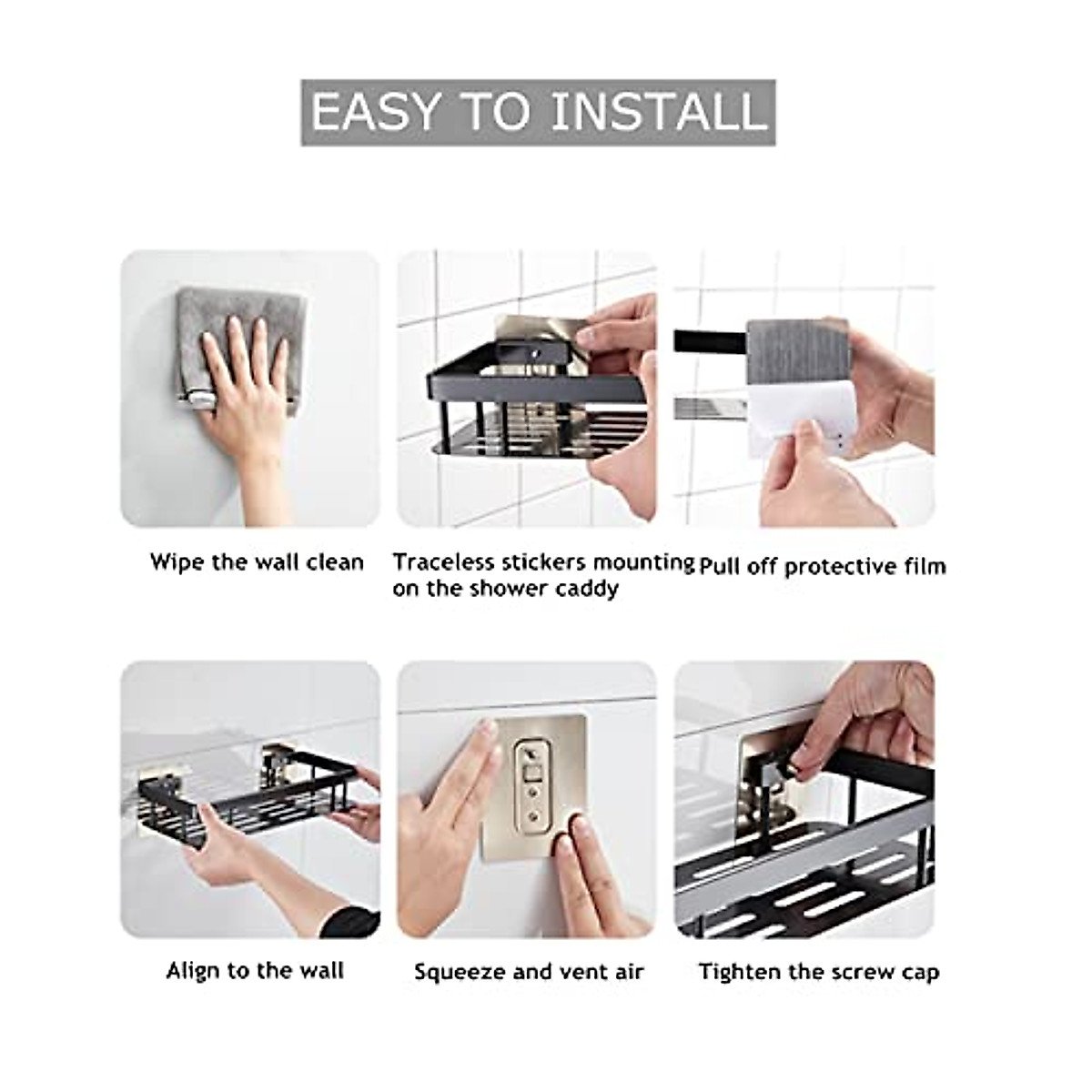 EASY TO INSTALL

Wipe the wall clean

Traceless stickers mounting on the shower caddy

Pull off protective film

Align to the wall

Squeeze and vent air

Tighten the screw cap