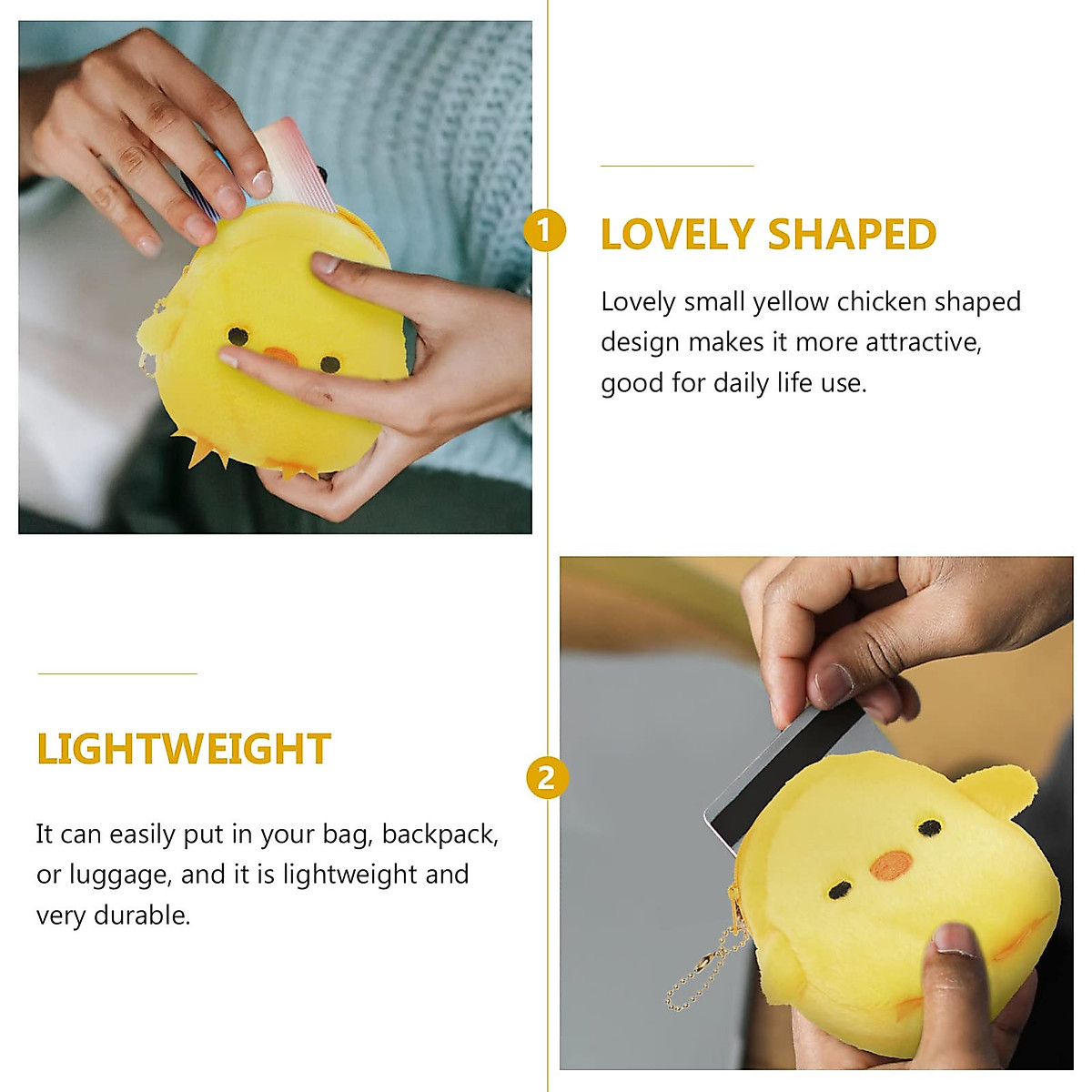 1

LOVELY SHAPED

Lovely small yellow chicken shaped design makes it more attractive, good for daily life use.

LIGHTWEIGHT

It can easily put in your bag, backpack, or luggage, and it is lightweight and very durable.

2