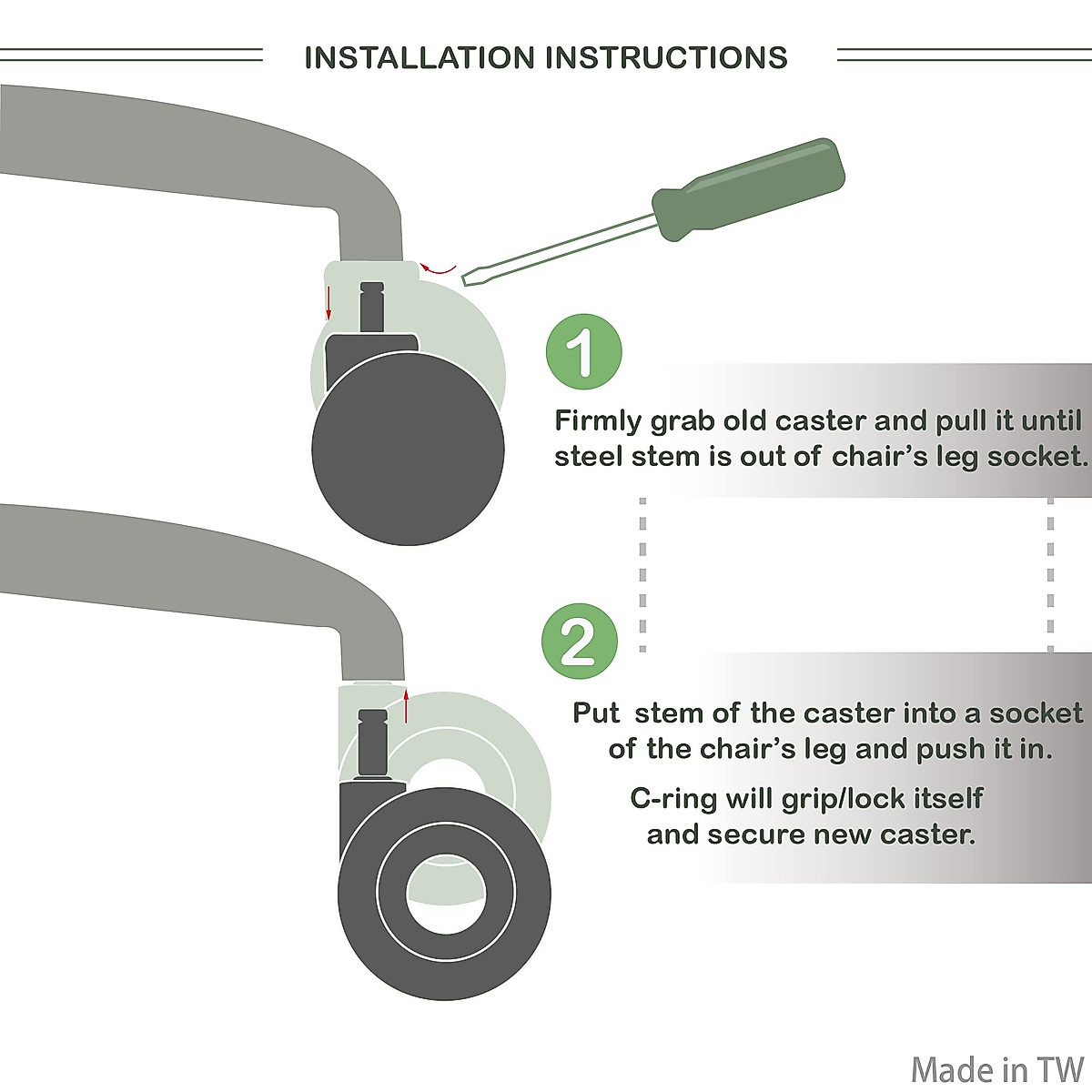 INSTALLATION INSTRUCTIONS

1

Firmly grab old caster and pull it until steel stem is out of chair's leg socket.

2

Put stem of the caster into a socket of the chair's leg and push it in.

C-ring will grip/lock itself and secure new caster.

Made in TW