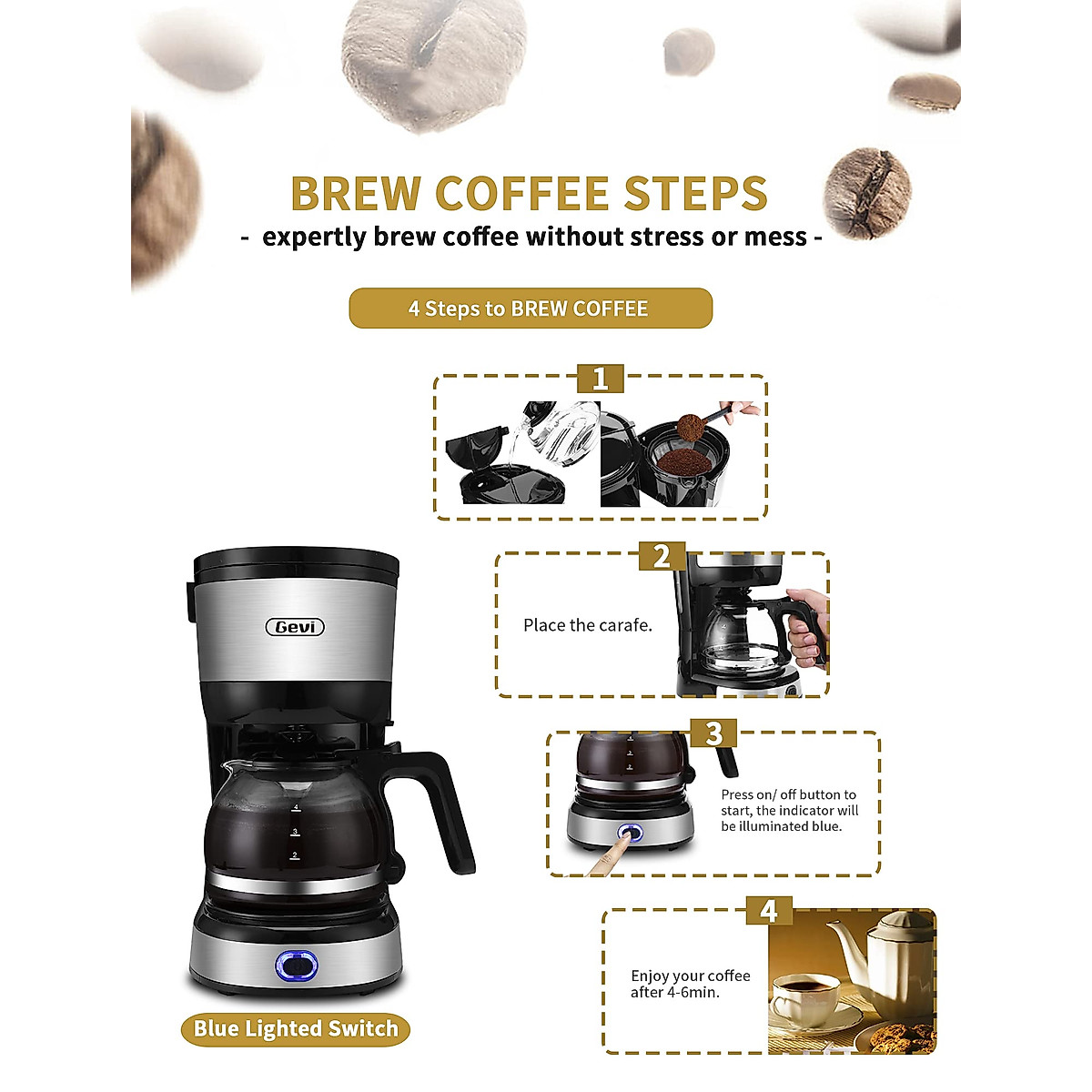 BREW COFFEE STEPS
- expertly brew coffee without stress or mess -

4 Steps to BREW COFFEE

1

2
Place the carafe.

3
Press on/ off button to start, the indicator will be illuminated blue.

4
Enjoy your coffee after 4-6min.

Gevi

4
3
2

Blue Lighted Switch