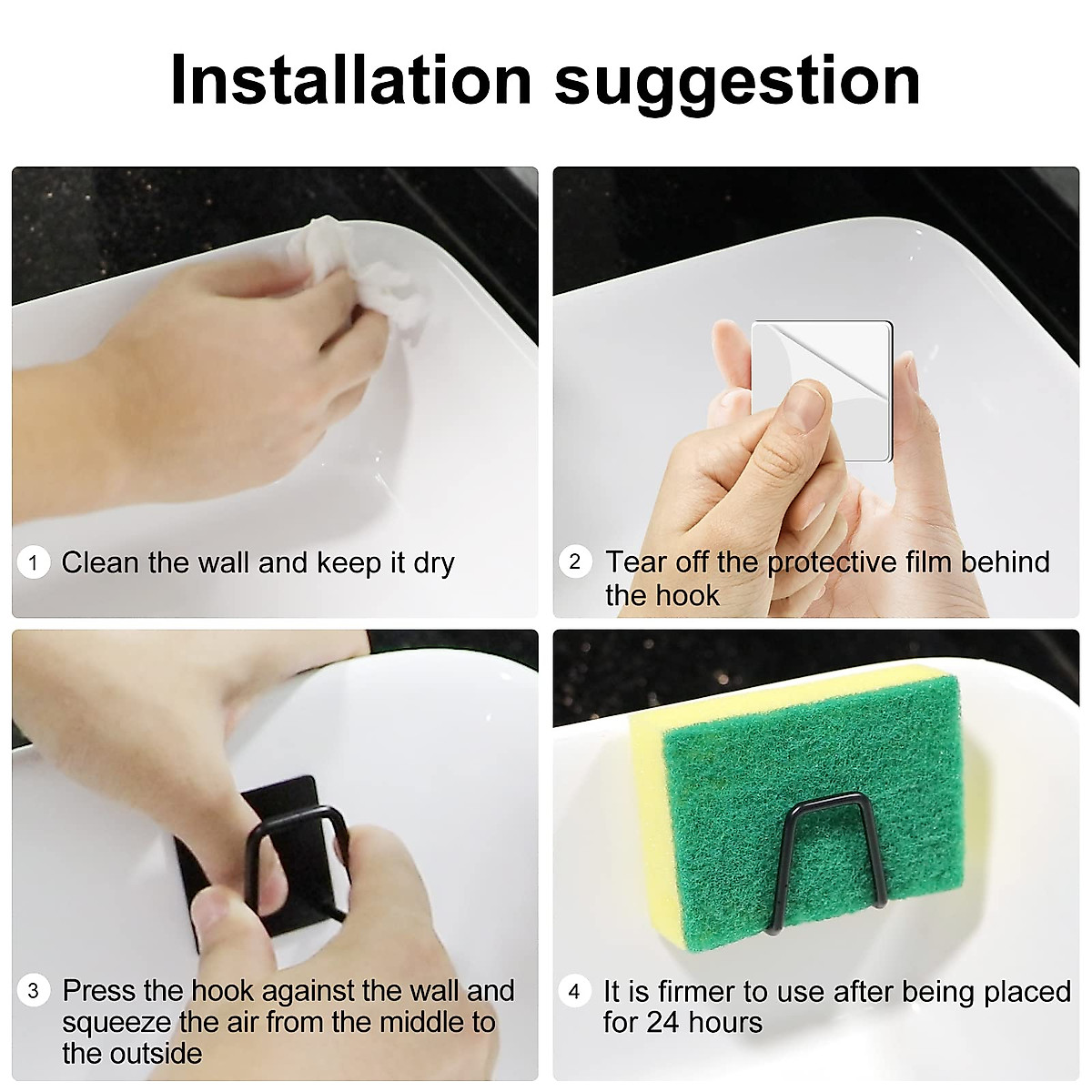 Installation suggestion

1 Clean the wall and keep it dry

2 Tear off the protective film behind the hook

3 Press the hook against the wall and squeeze the air from the middle to the outside

4 It is firmer to use after being placed for 24 hours