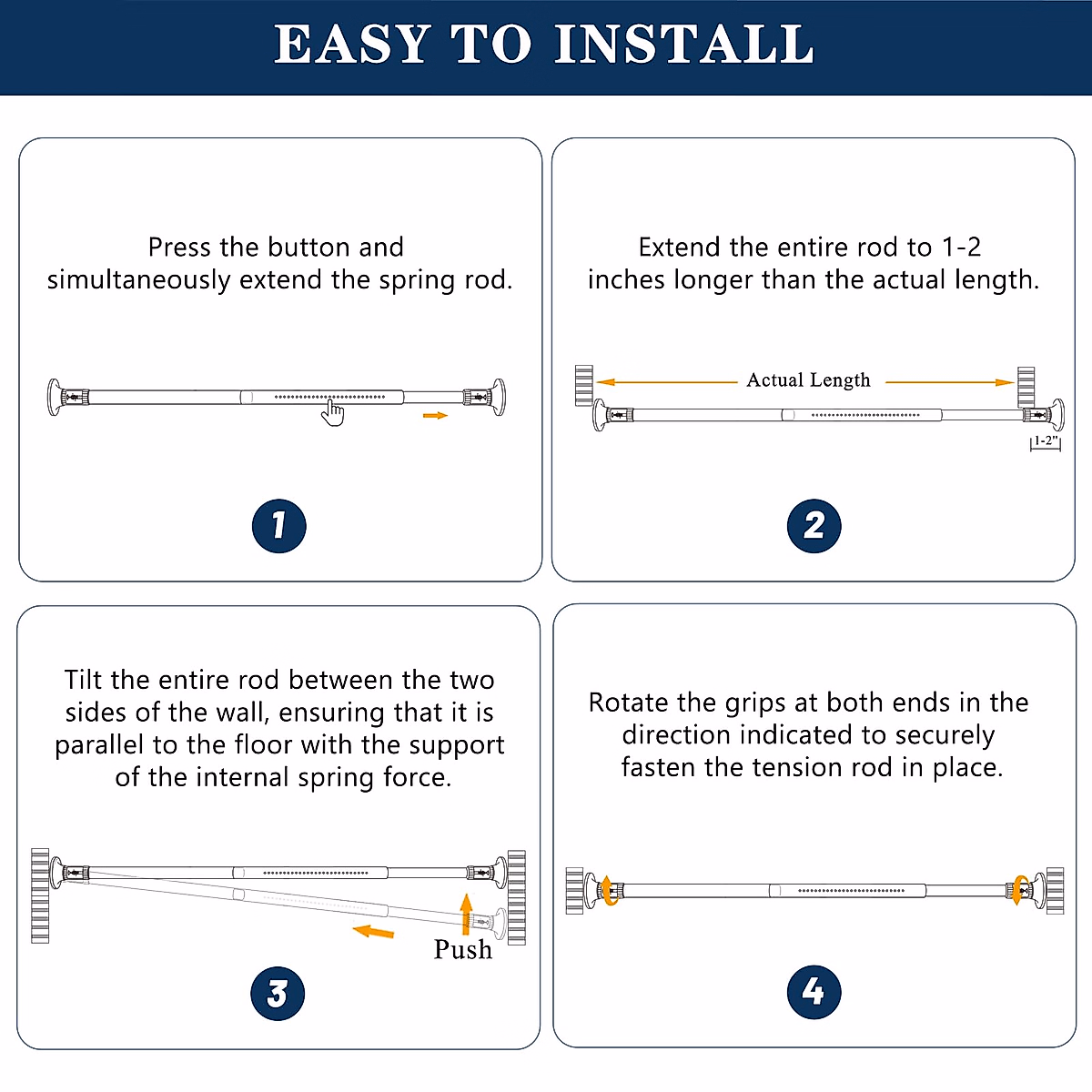 EASY TO INSTALL

Press the button and simultaneously extend the spring rod.

1

Extend the entire rod to 1-2 inches longer than the actual length.

Actual Length

1-2"

2

Tilt the entire rod between the two sides of the wall, ensuring that it is parallel to the floor with the support of the internal spring force.

Push

3

Rotate the grips at both ends in the direction indicated to securely fasten the tension rod in place.

4