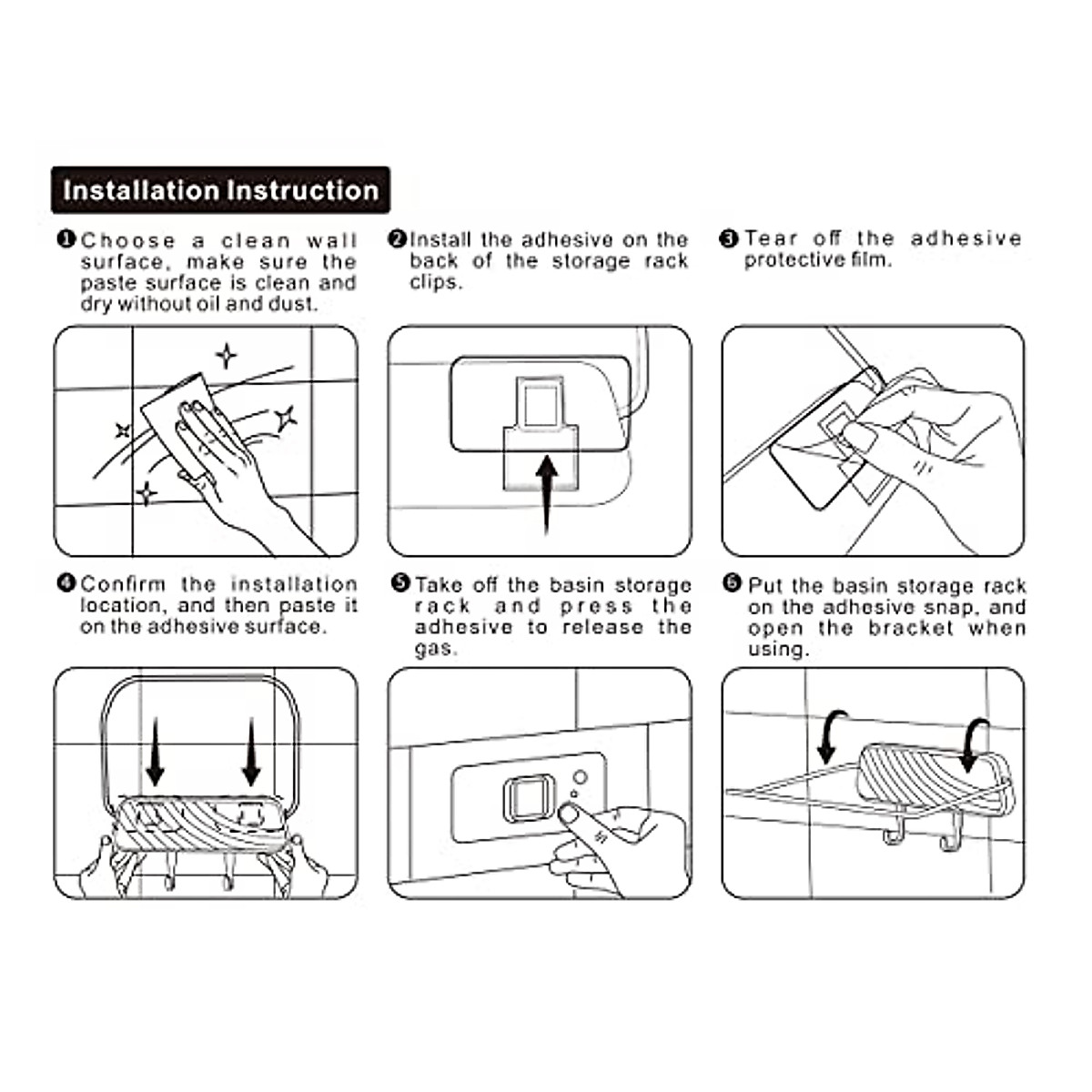 Installation Instruction

❶ Choose a clean wall surface, make sure the paste surface is clean and dry without oil and dust.

❷ Install the adhesive on the back of the storage rack clips.

❸ Tear off the adhesive protective film.

❹ Confirm the installation location, and then paste it on the adhesive surface.

❺ Take off the basin storage rack and press the adhesive to release the gas.

❻ Put the basin storage rack on the adhesive snap, and open the bracket when using.