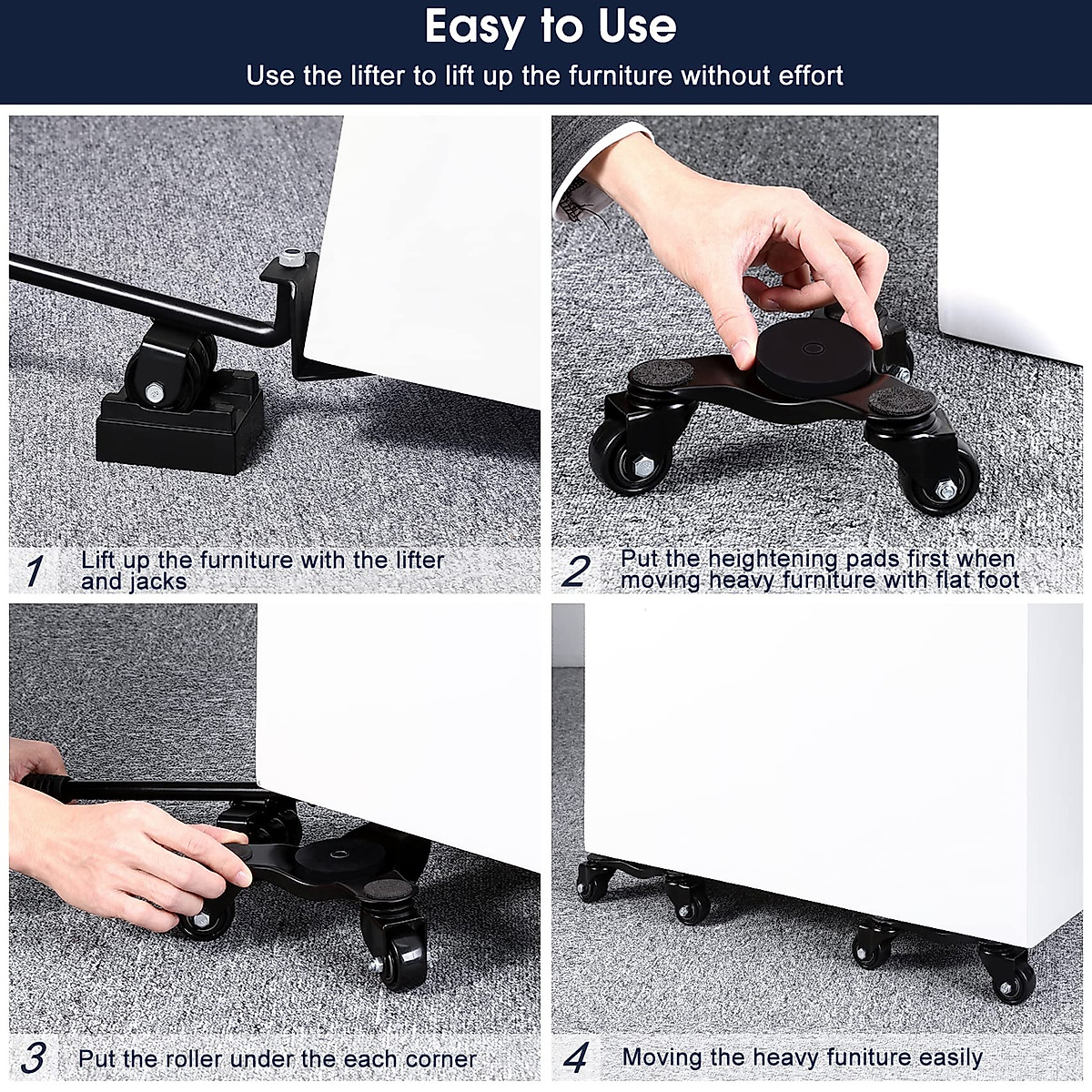 Easy to Use

Use the lifter to lift up the furniture without effort

1 Lift up the furniture with the lifter and jacks

2 Put the heightening pads first when moving heavy furniture with flat foot

3 Put the roller under the each corner

4 Moving the heavy funiture easily