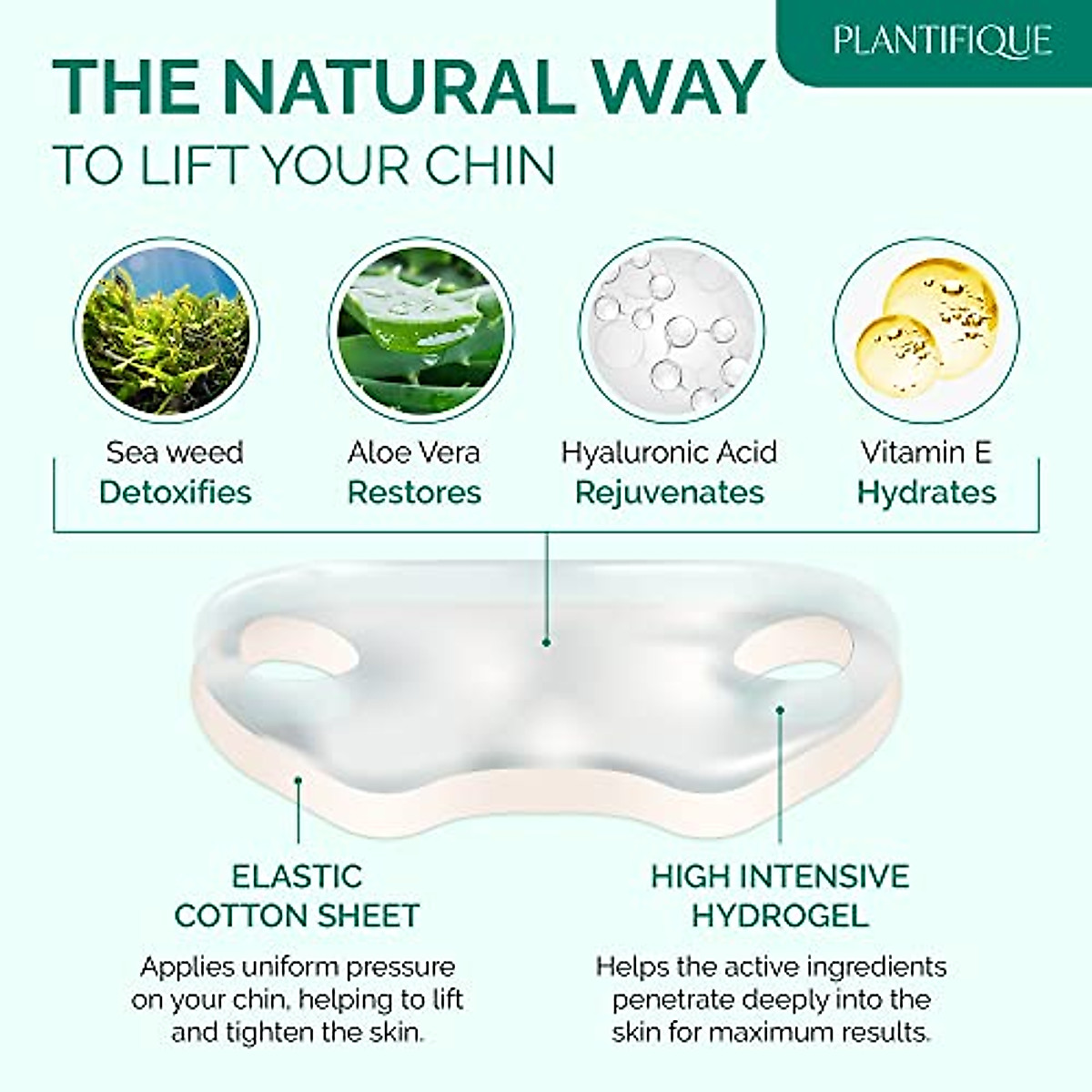 PLANTIFIQUE

THE NATURAL WAY
TO LIFT YOUR CHIN

Sea weed
Detoxifies

Aloe Vera
Restores

Hyaluronic Acid
Rejuvenates

Vitamin E
Hydrates

ELASTIC COTTON SHEET

Applies uniform pressure on your chin, helping to lift and tighten the skin.

HIGH INTENSIVE HYDROGEL

Helps the active ingredients penetrate deeply into the skin for maximum results.