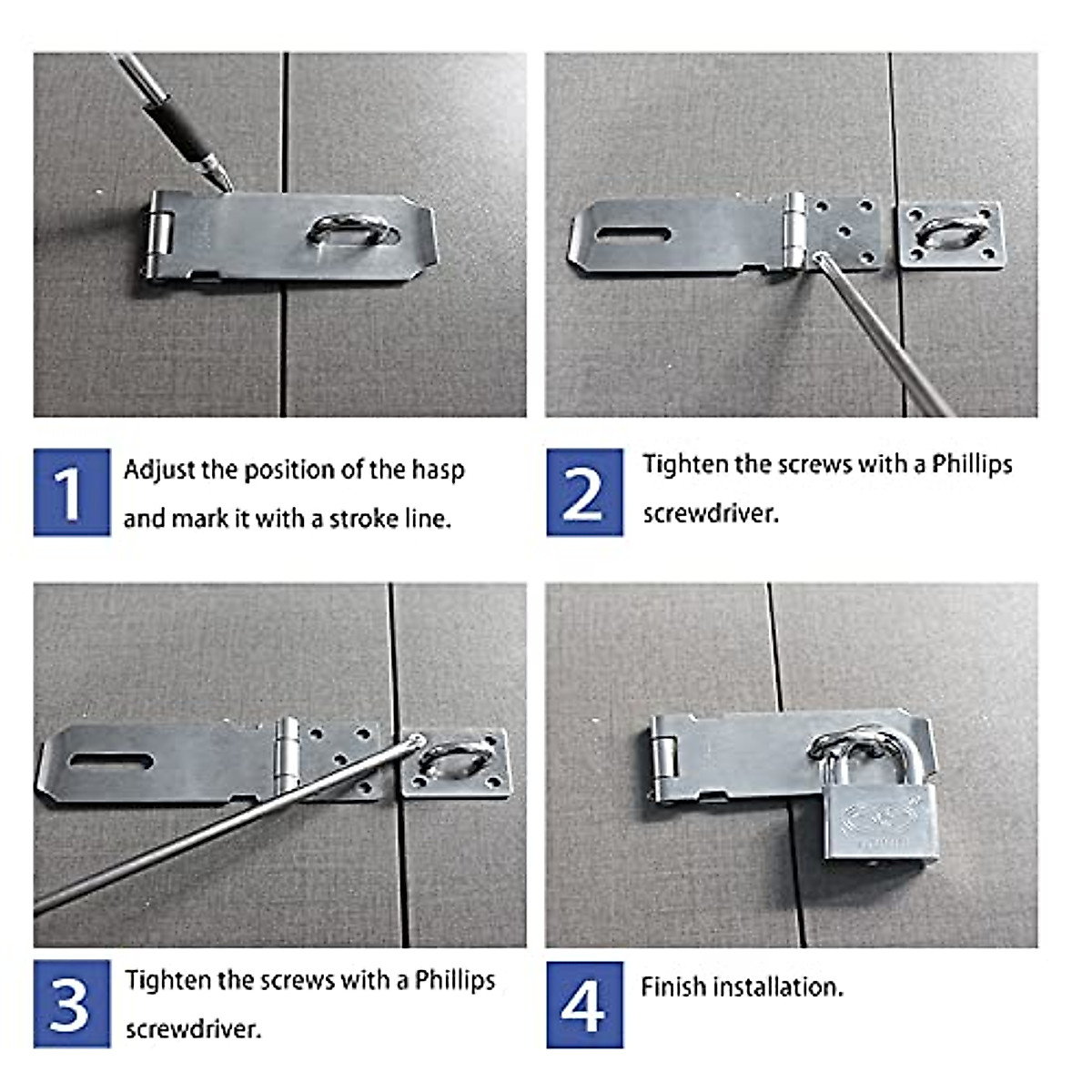 1 Adjust the position of the hasp and mark it with a stroke line.

2 Tighten the screws with a Phillips screwdriver.

3 Tighten the screws with a Phillips screwdriver.

4 Finish installation.