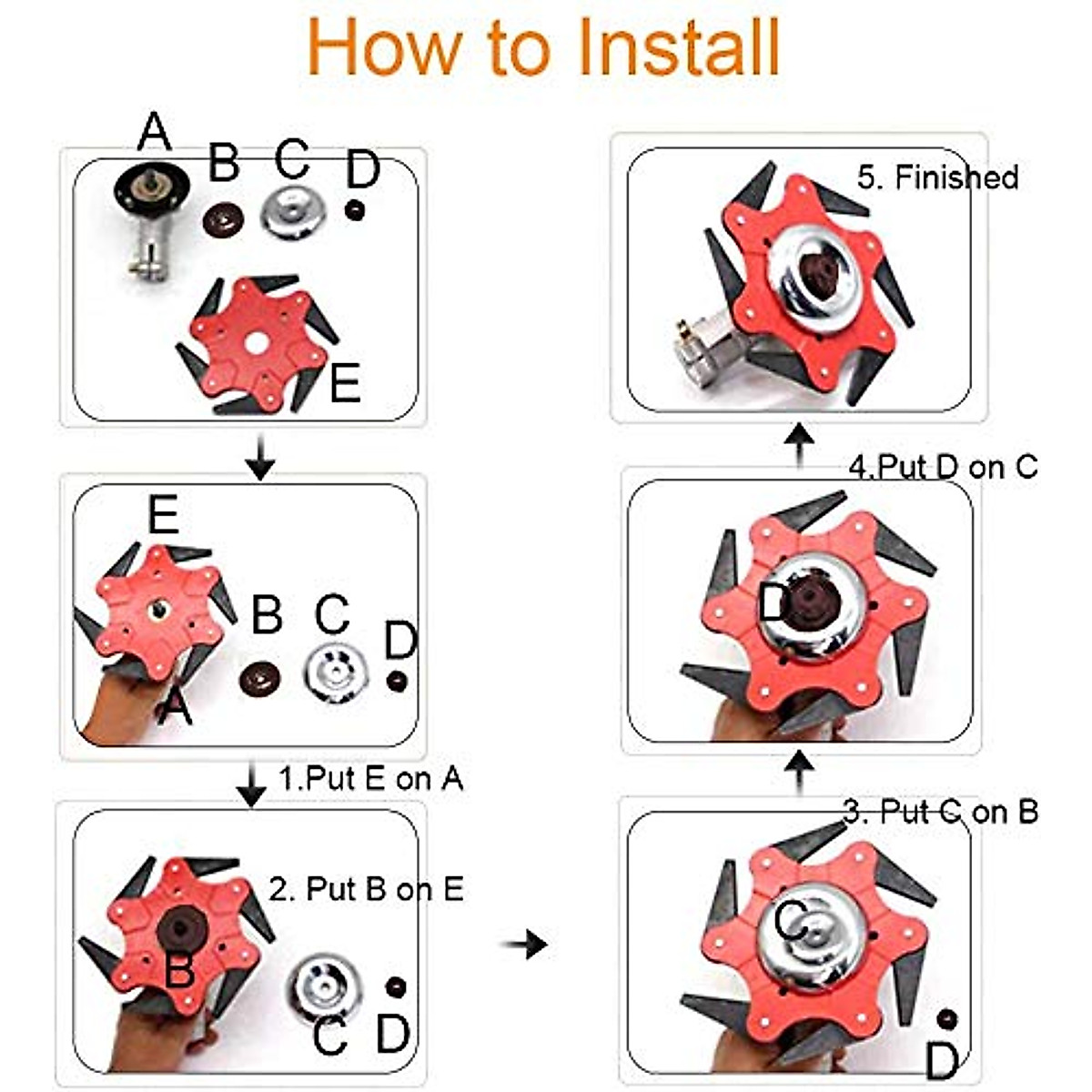 How to Install

A B C D

E

E

B C D

A

1.Put E on A

2. Put B on E

B

C D

3. Put C on B

C

D

4.Put D on C

D

5. Finished