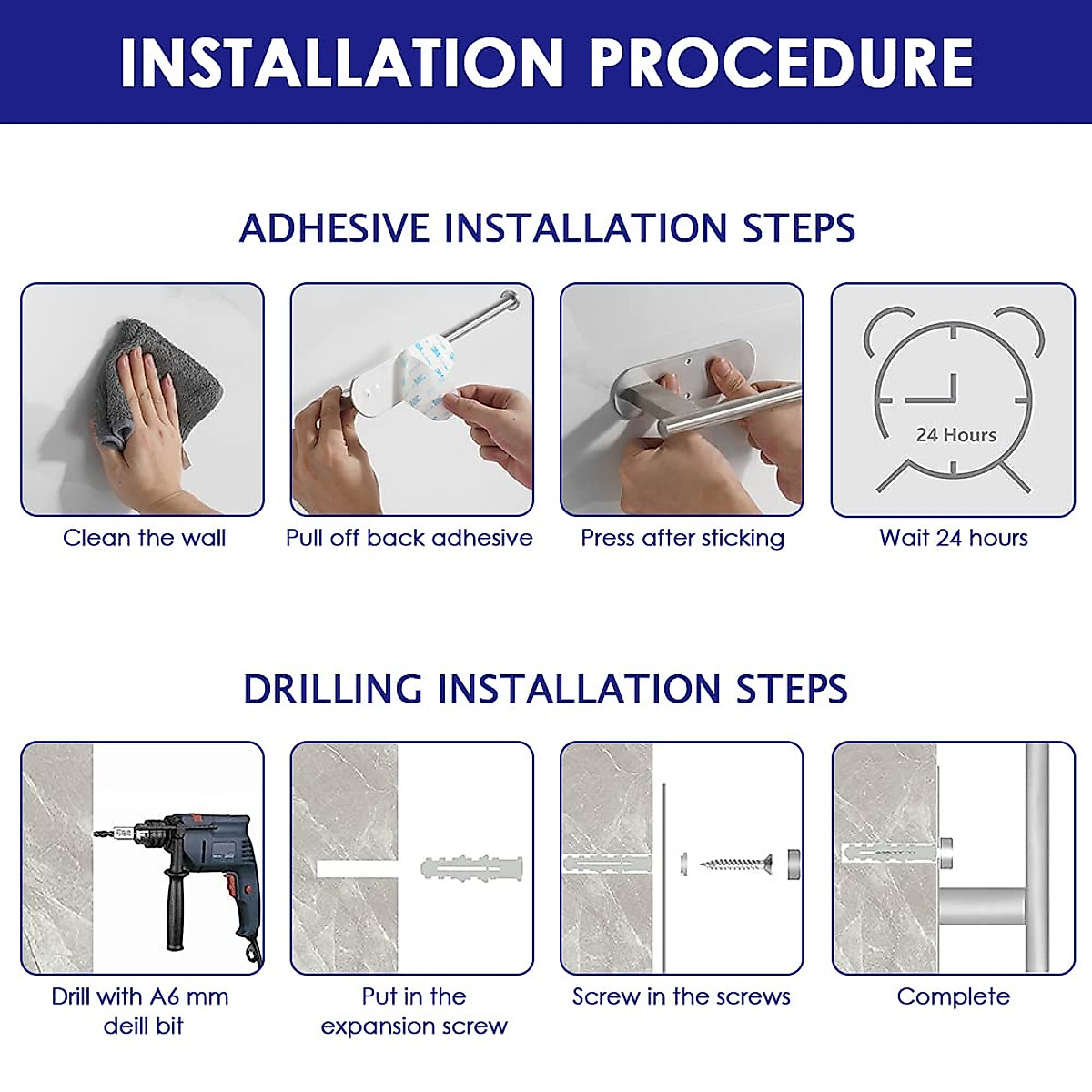 INSTALLATION PROCEDURE

ADHESIVE INSTALLATION STEPS

Clean the wall

Pull off back adhesive

Press after sticking

24 Hours

Wait 24 hours

DRILLING INSTALLATION STEPS

Drill with A6 mm deill bit

Put in the expansion screw

Screw in the screws

Complete