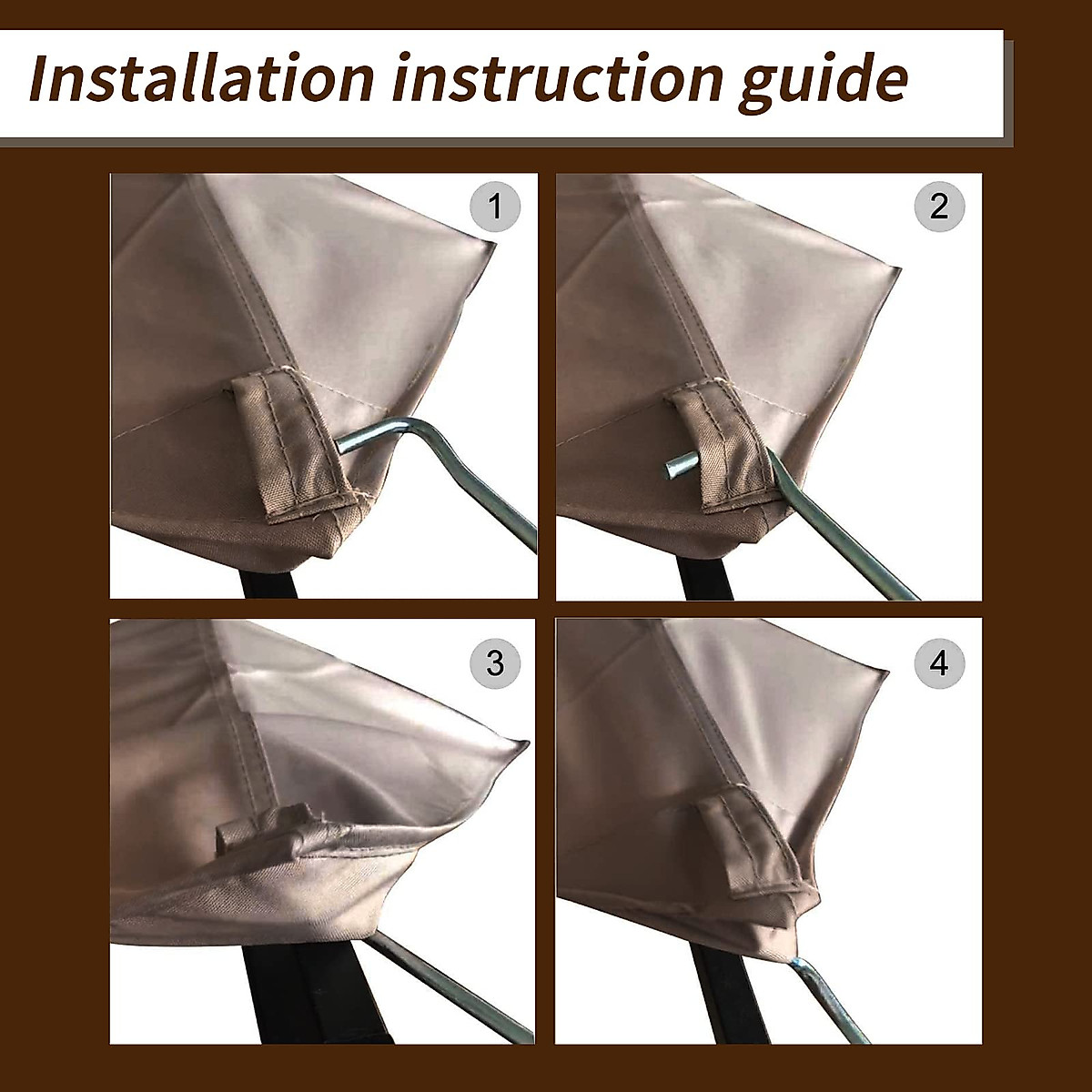 Installation instruction guide

1

2

3

4