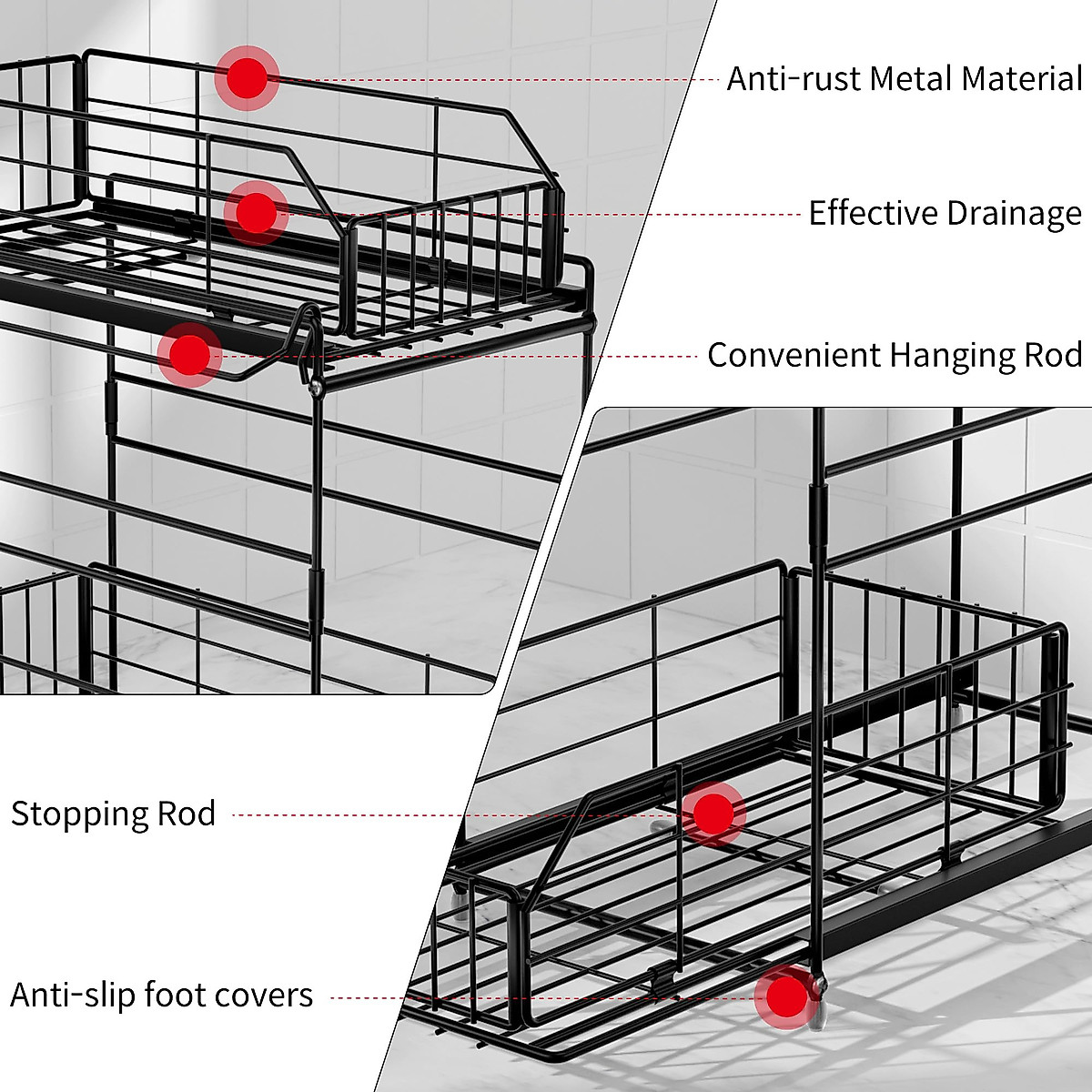 Anti-rust Metal Material

Effective Drainage

Convenient Hanging Rod

Stopping Rod

Anti-slip foot covers