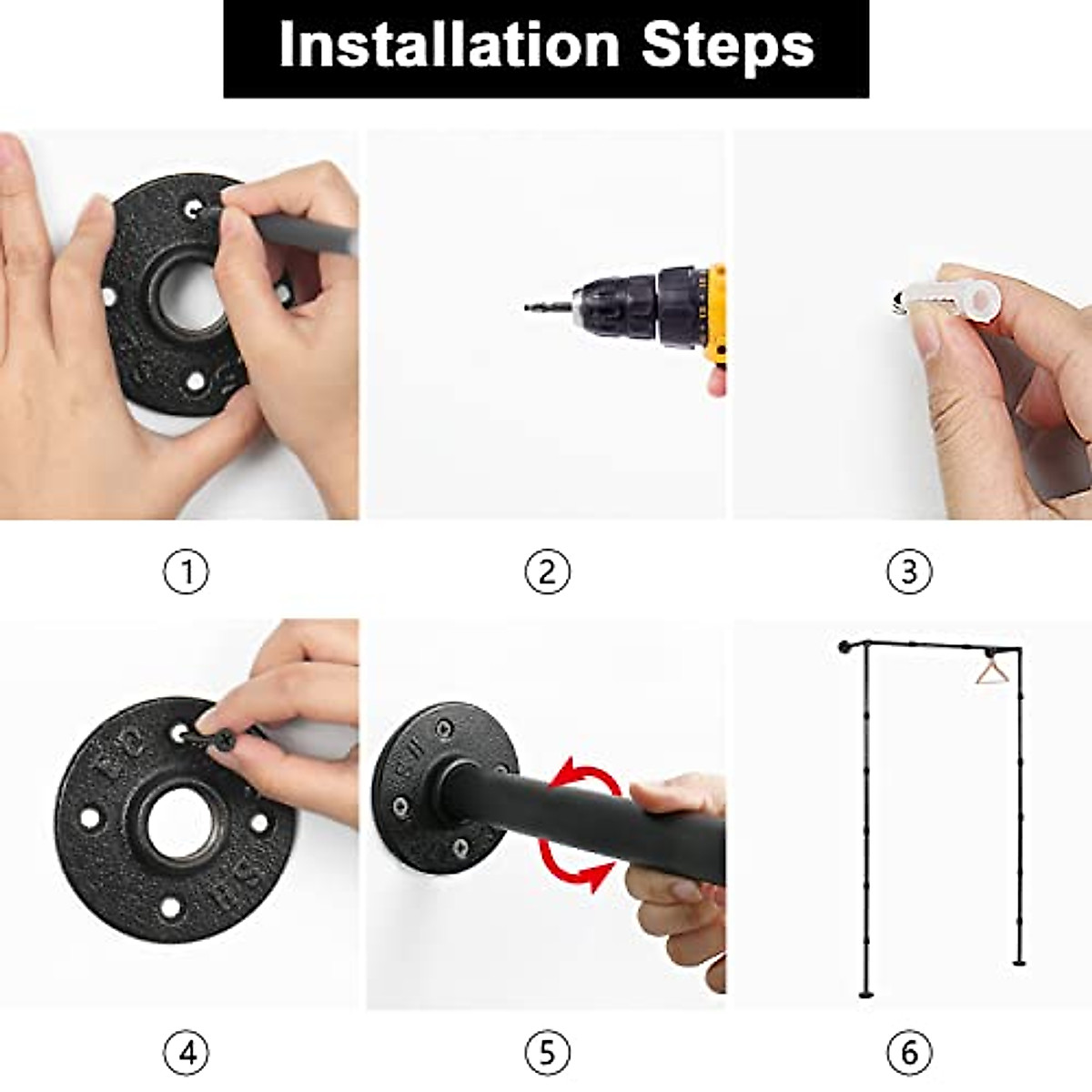 Installation Steps

①

②

③

④

⑤

⑥