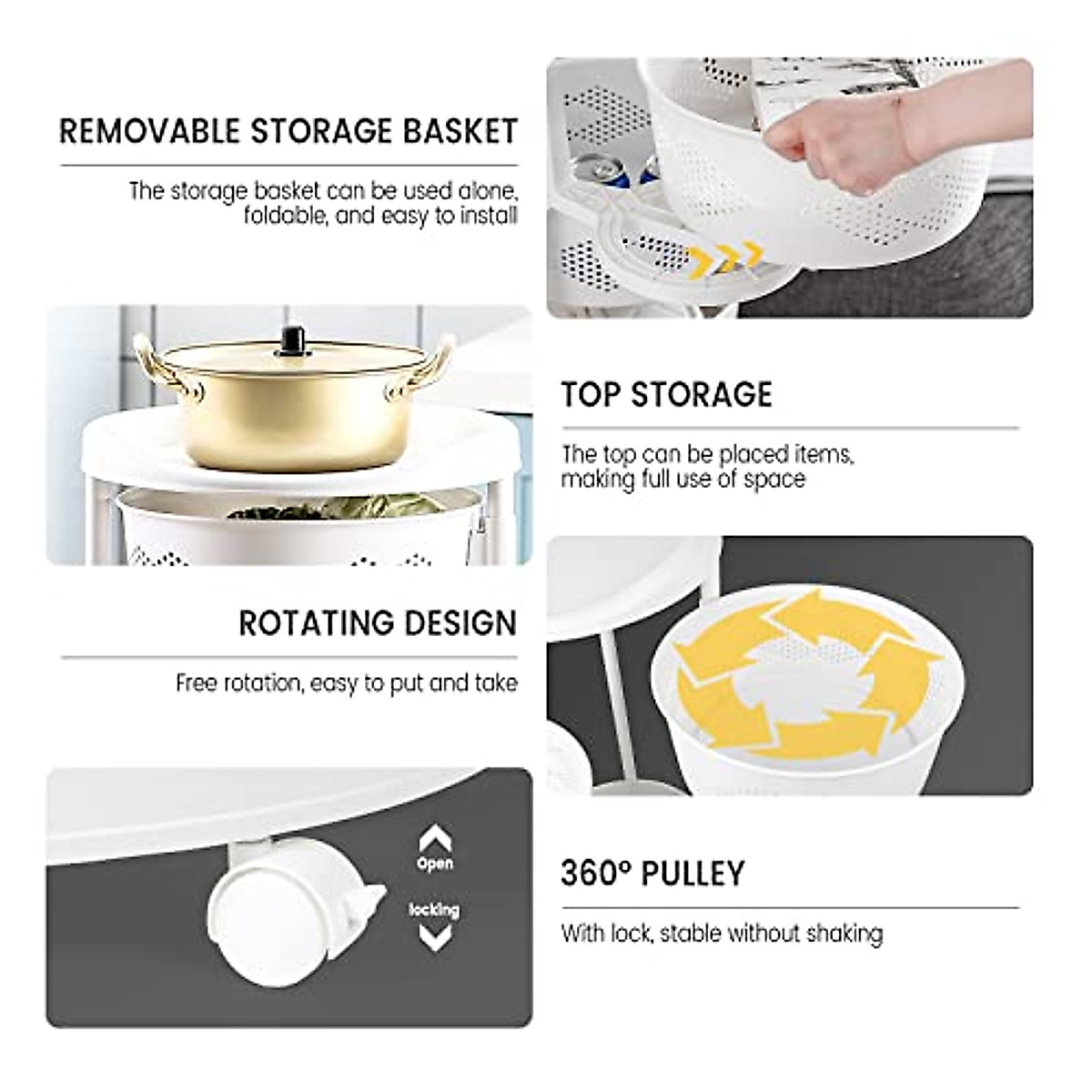 REMOVABLE STORAGE BASKET

The storage basket can be used alone, foldable, and easy to install

TOP STORAGE

The top can be placed items, making full use of space

ROTATING DESIGN

Free rotation, easy to put and take

Open

locking

360° PULLEY

With lock, stable without shaking