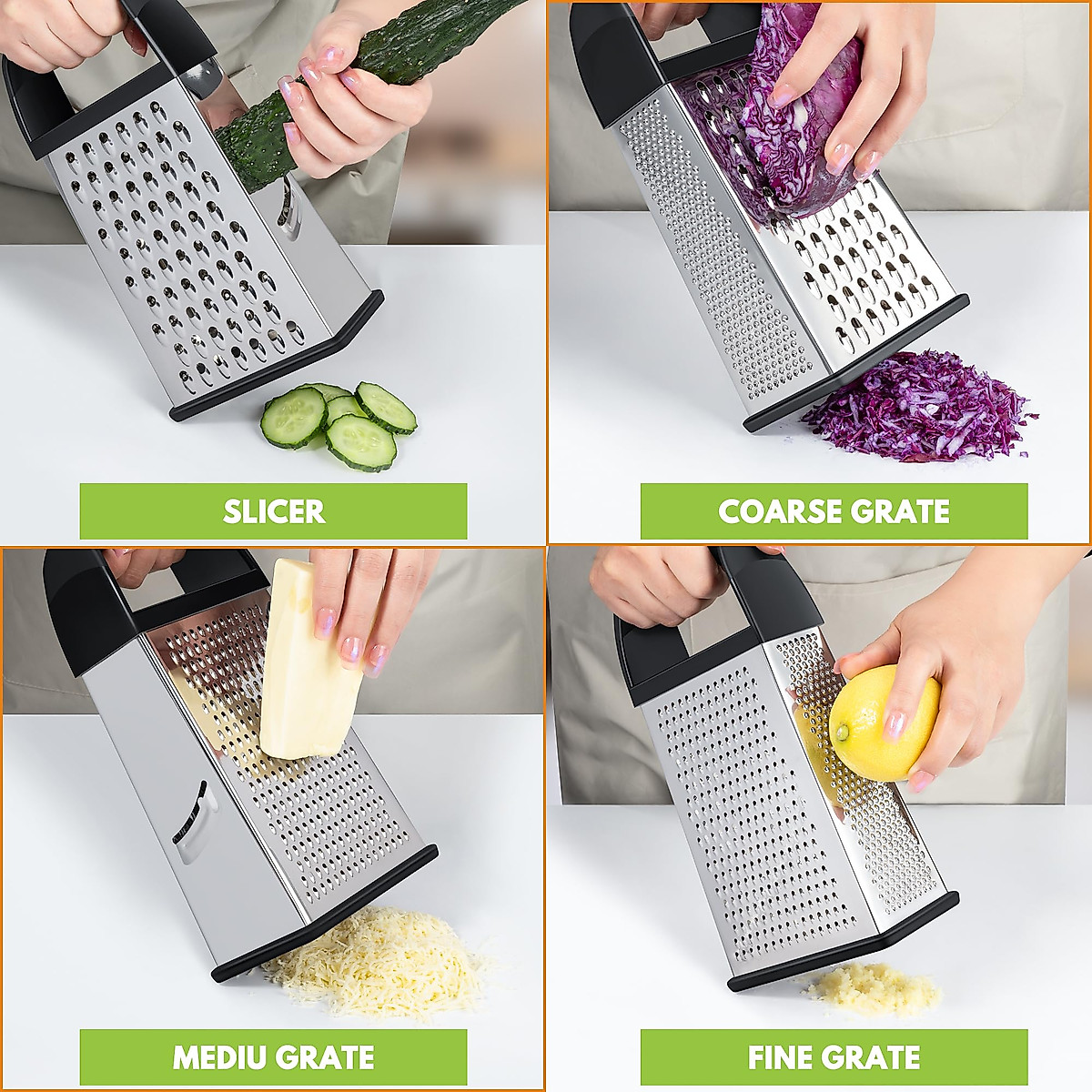 SLICER

COARSE GRATE

MEDIU GRATE

FINE GRATE