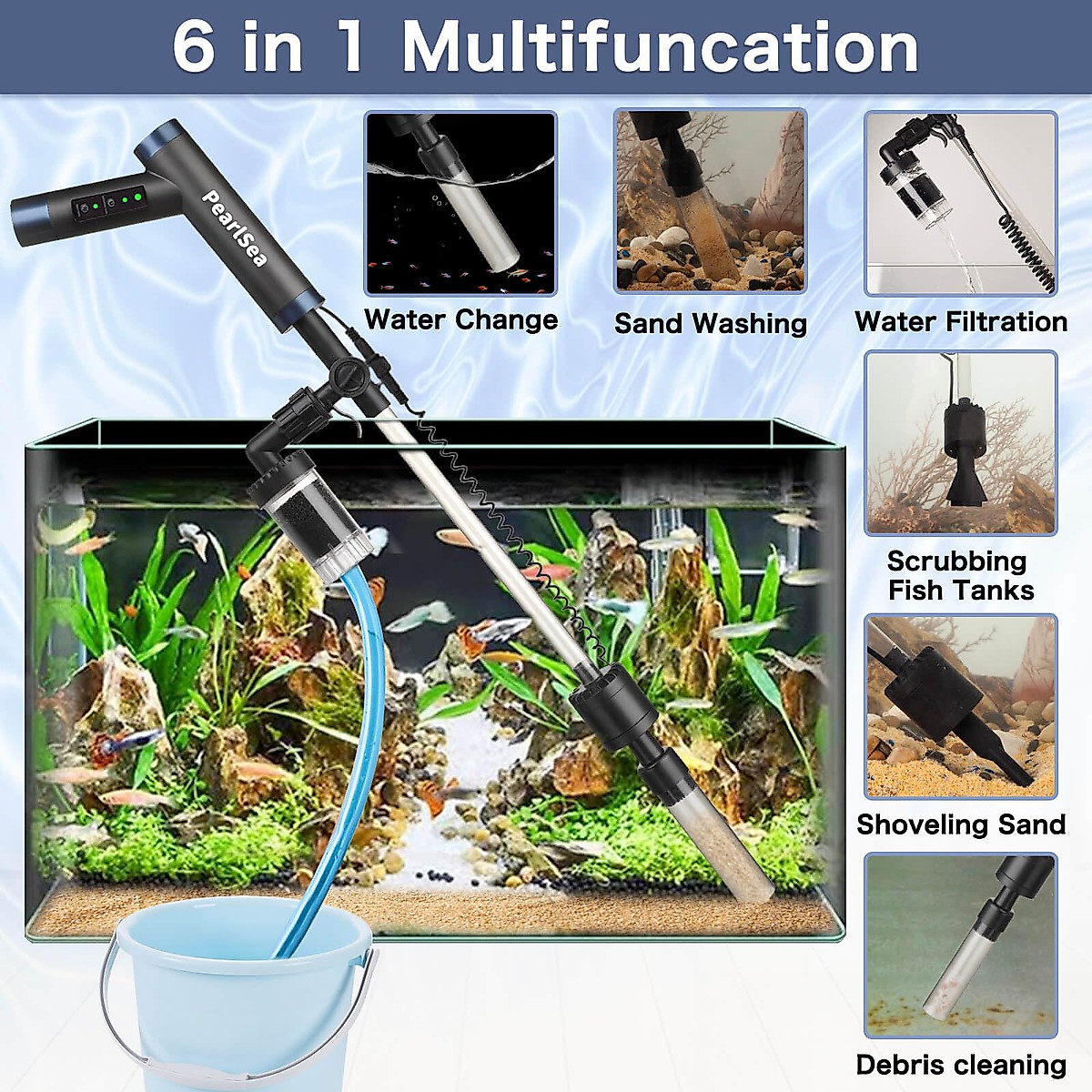 6 in 1 Multifuncation

PearlSea

Water Change

Sand Washing

Water Filtration

Scrubbing Fish Tanks

Shoveling Sand

Debris cleaning