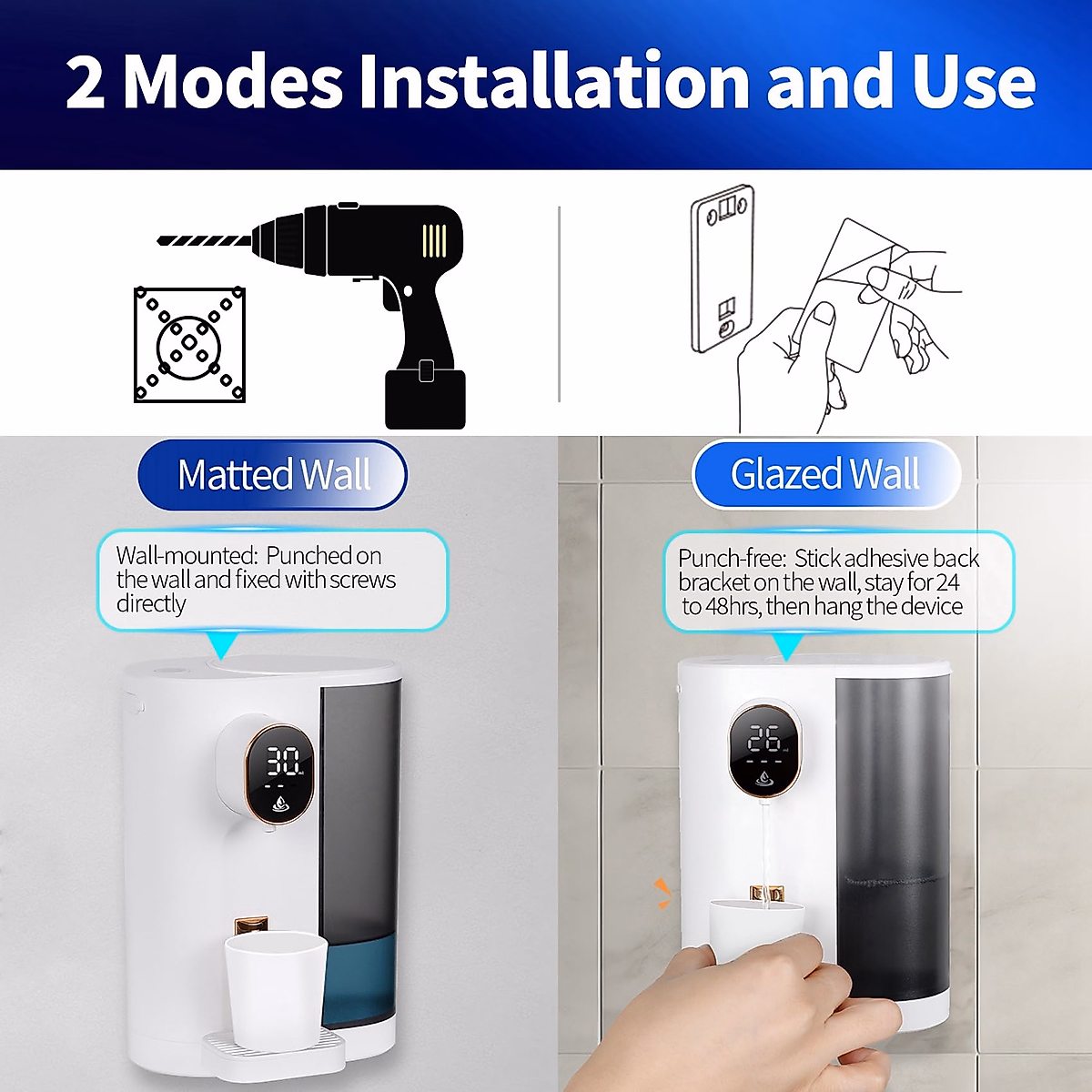 2 Modes Installation and Use

Matted Wall

Wall-mounted: Punched on the wall and fixed with screws directly

30

Glazed Wall

Punch-free: Stick adhesive back bracket on the wall, stay for 24 to 48hrs, then hang the device

26