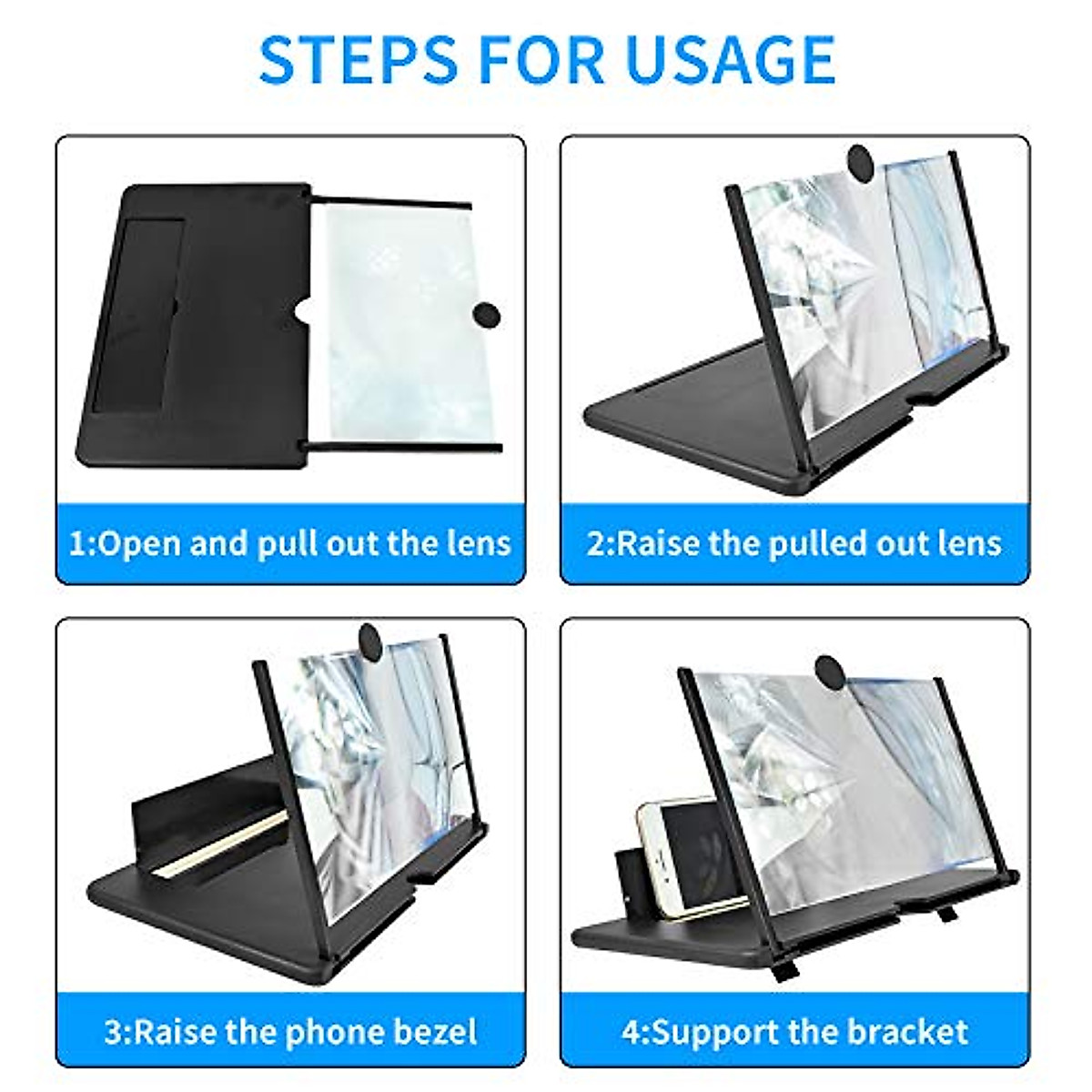 STEPS FOR USAGE

1:Open and pull out the lens

2:Raise the pulled out lens

3:Raise the phone bezel

4:Support the bracket