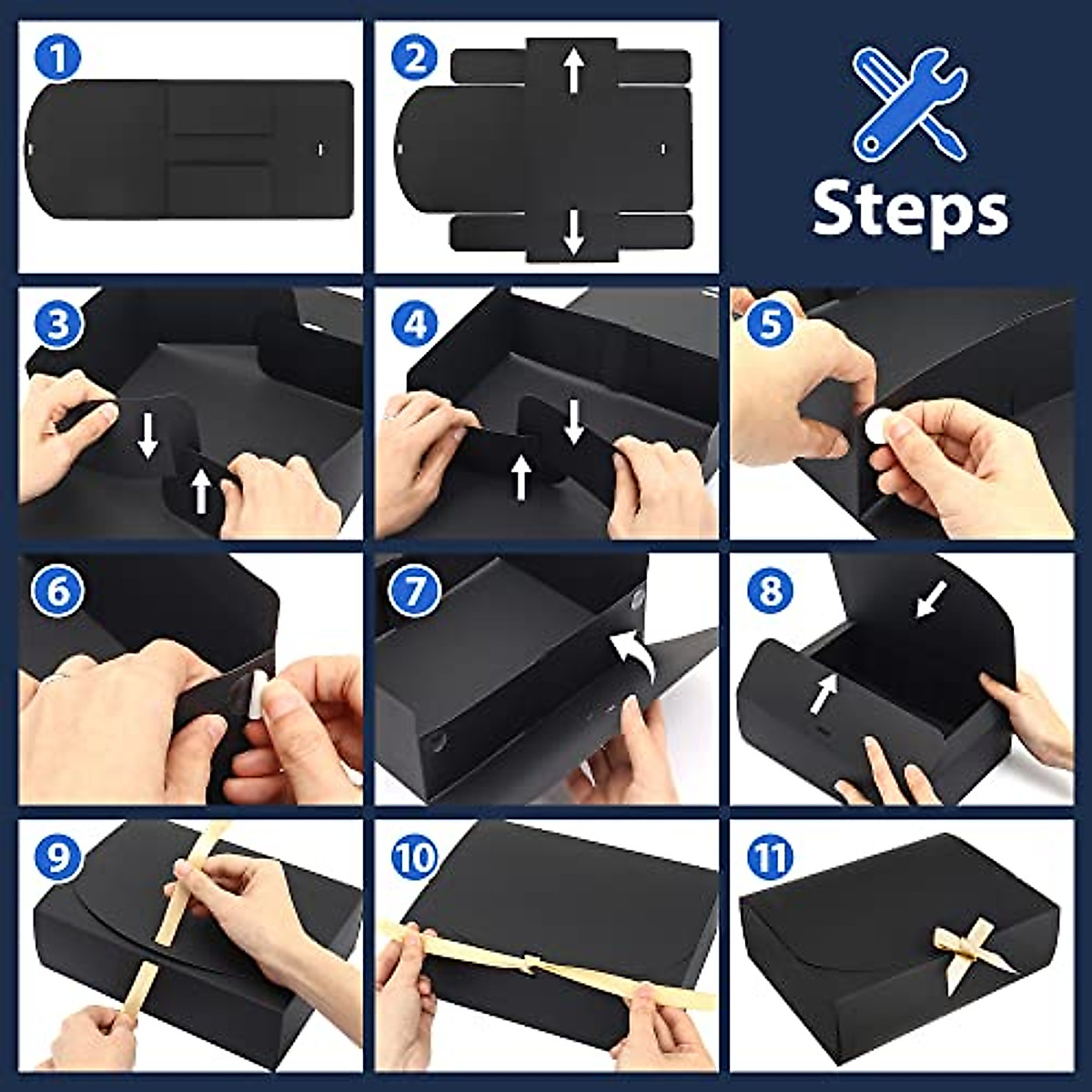 1

2

Steps

3

4

5

6

7

8

9

10

11