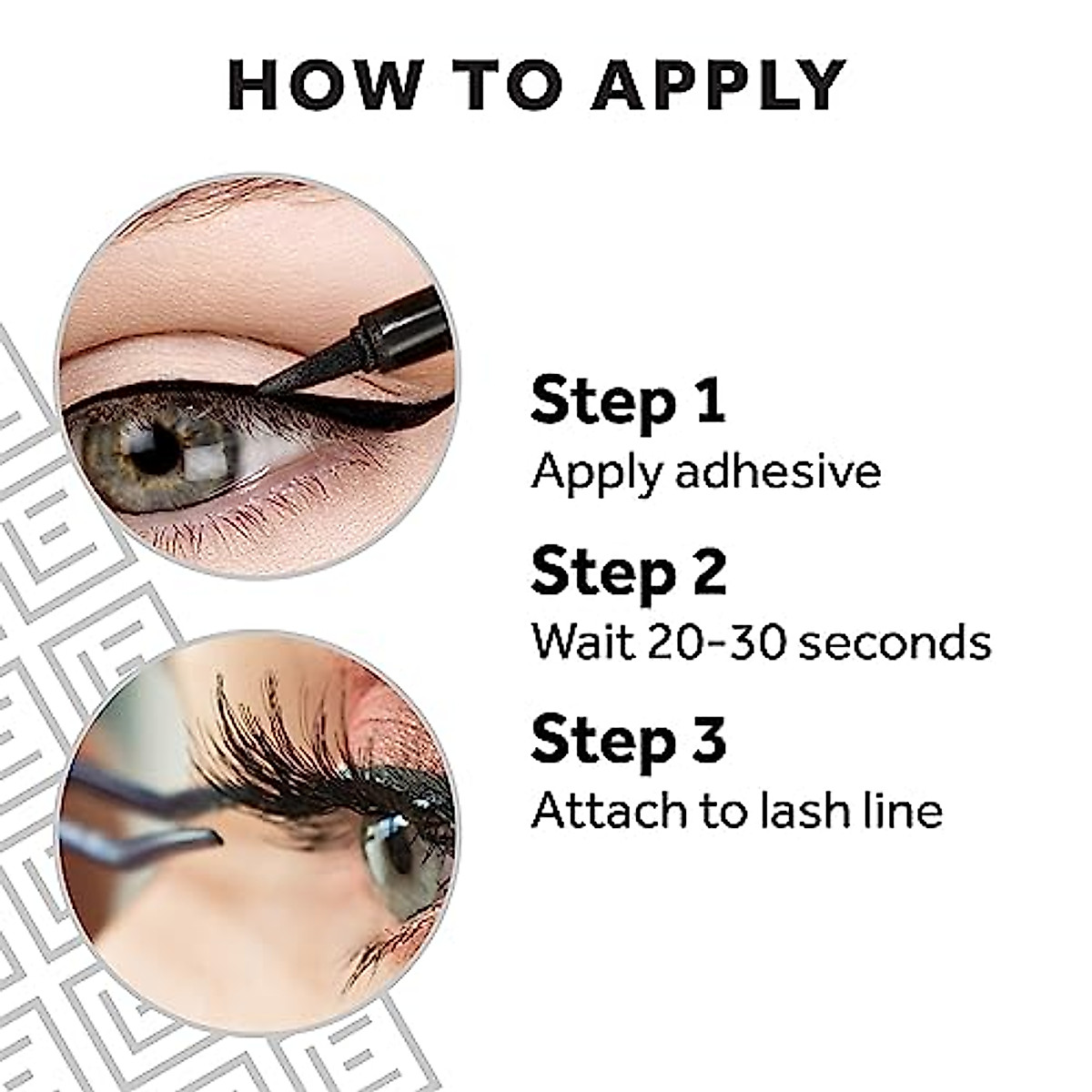 HOW TO APPLY

Step 1
Apply adhesive

Step 2
Wait 20-30 seconds

Step 3
Attach to lash line