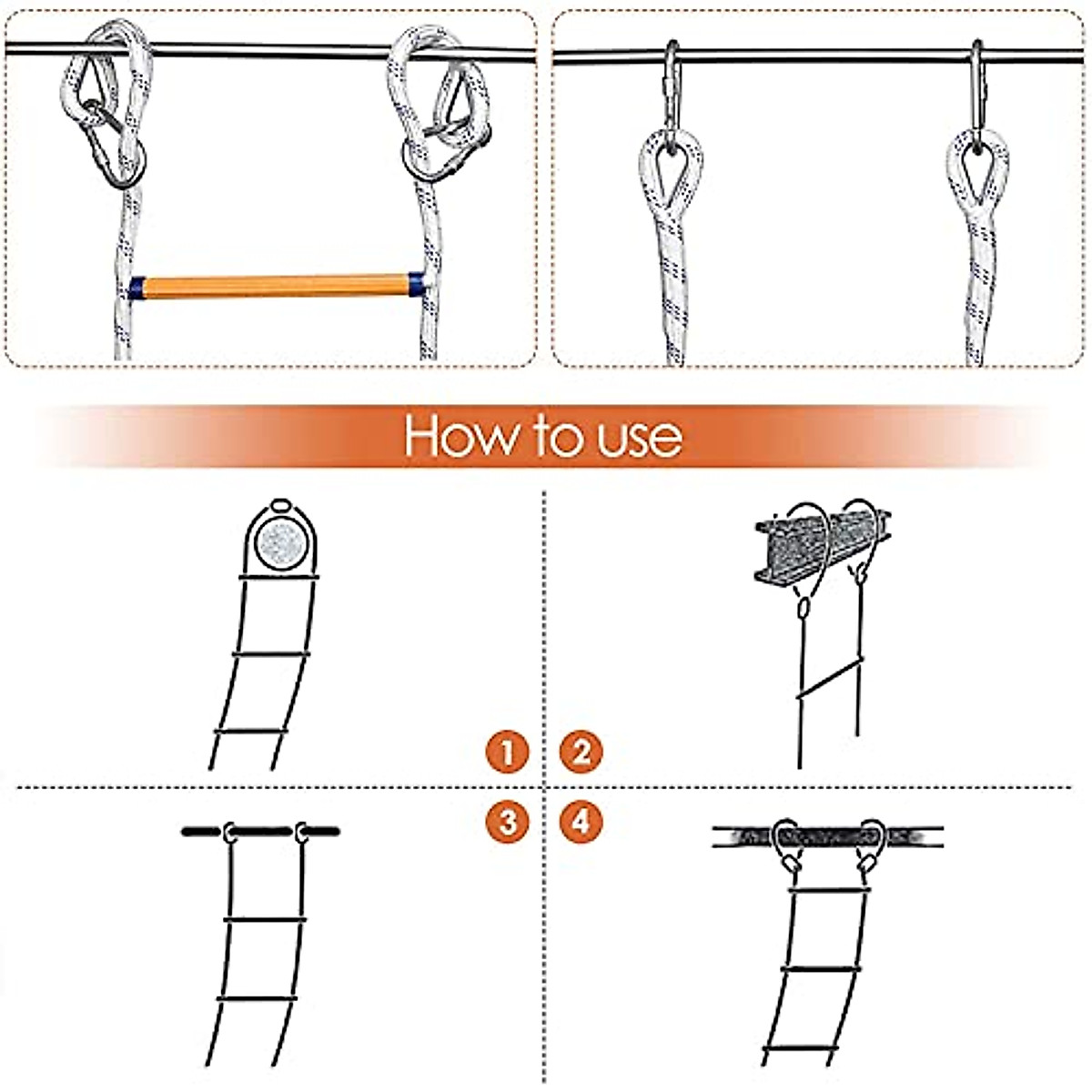 How to use

1

2

3

4