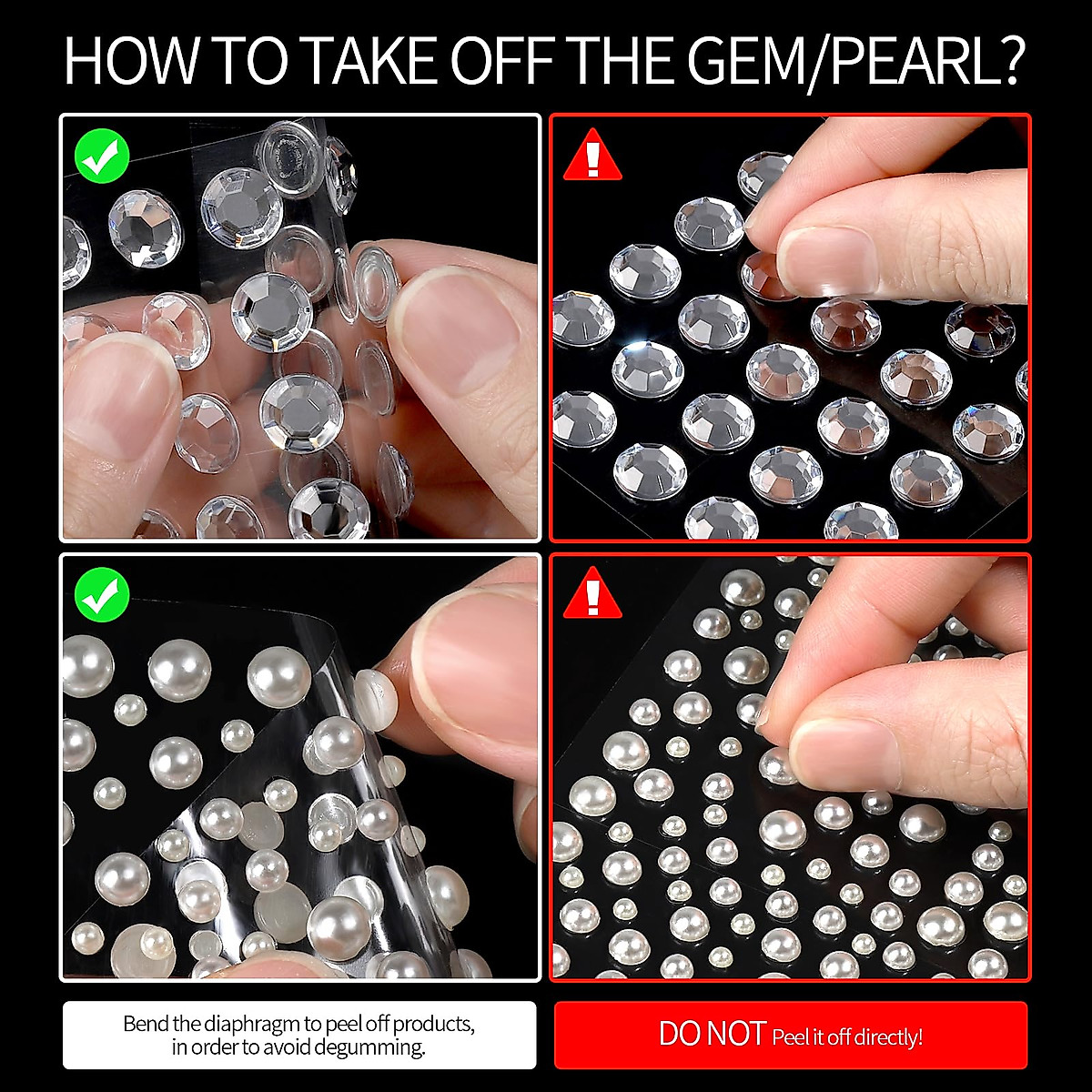 HOW TO TAKE OFF THE GEM/PEARL?

Bend the diaphragm to peel off products, in order to avoid degumming.

DO NOT Peel it off directly!