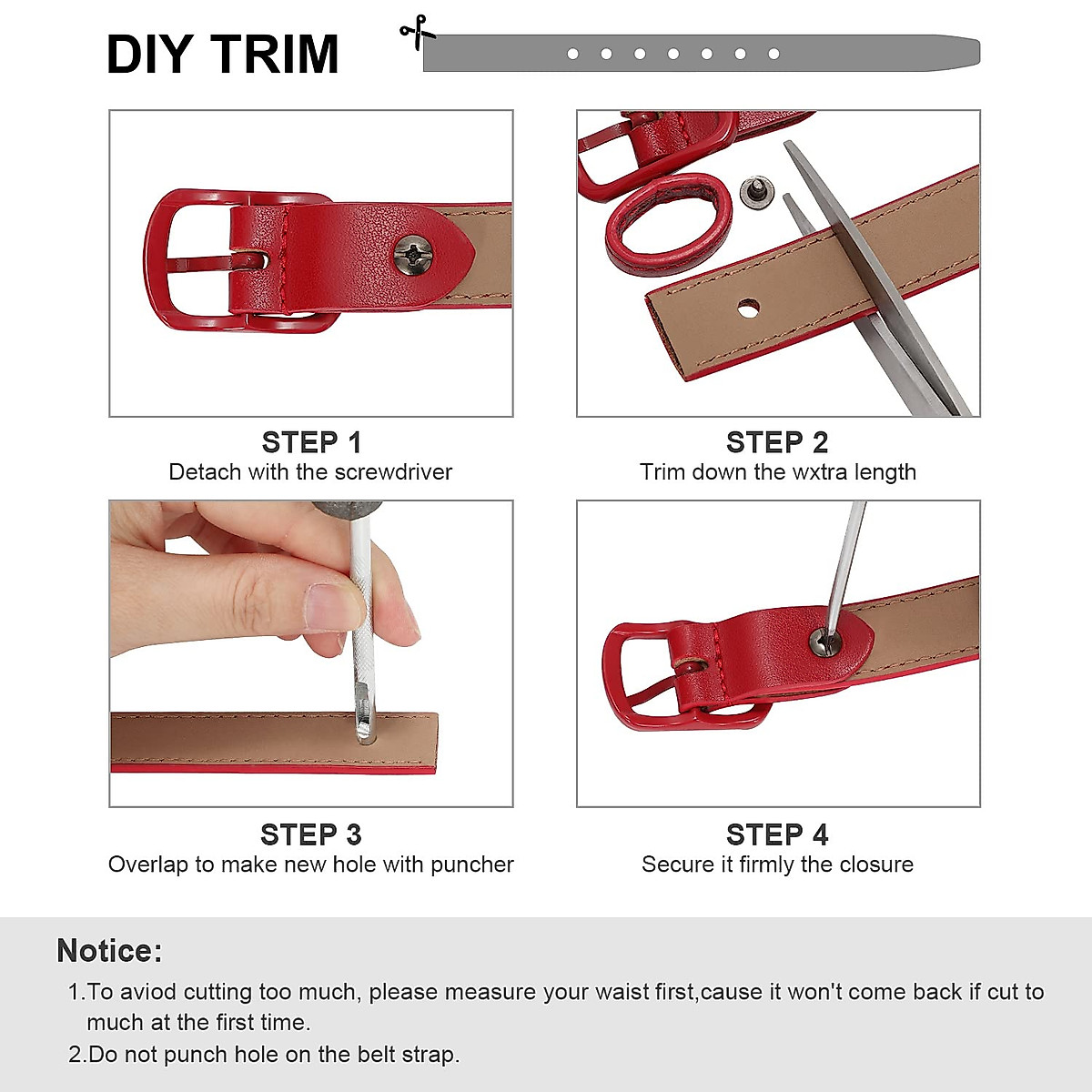 DIY TRIM

STEP 1
Detach with the screwdriver

STEP 2
Trim down the wxtra length

STEP 3
Overlap to make new hole with puncher

STEP 4
Secure it firmly the closure

Notice:

1.To aviod cutting too much, please measure your waist first,cause it won't come back if cut to much at the first time.

2.Do not punch hole on the belt strap.