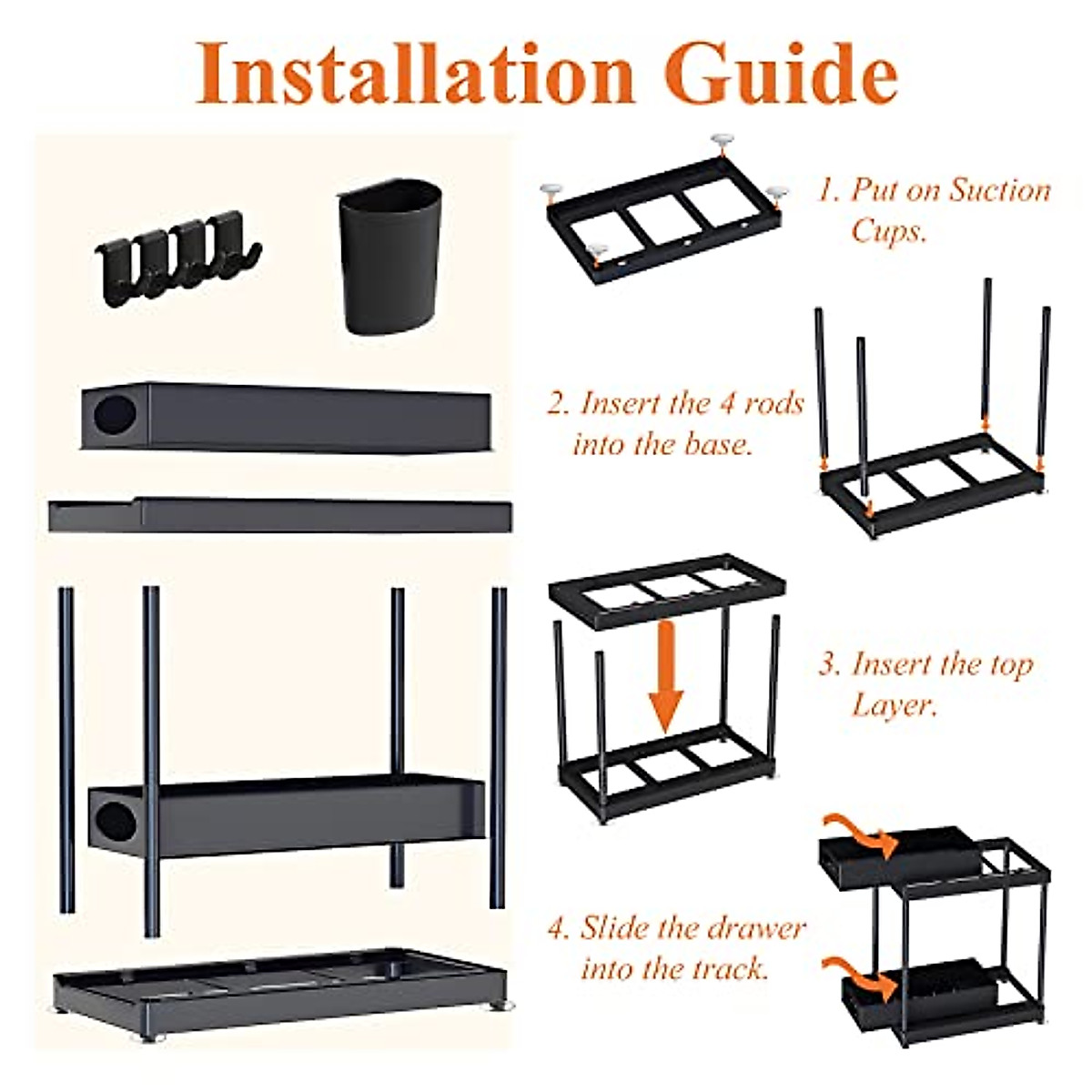 Installation Guide

1. Put on Suction Cups.

2. Insert the 4 rods into the base.

3. Insert the top Layer.

4. Slide the drawer into the track.