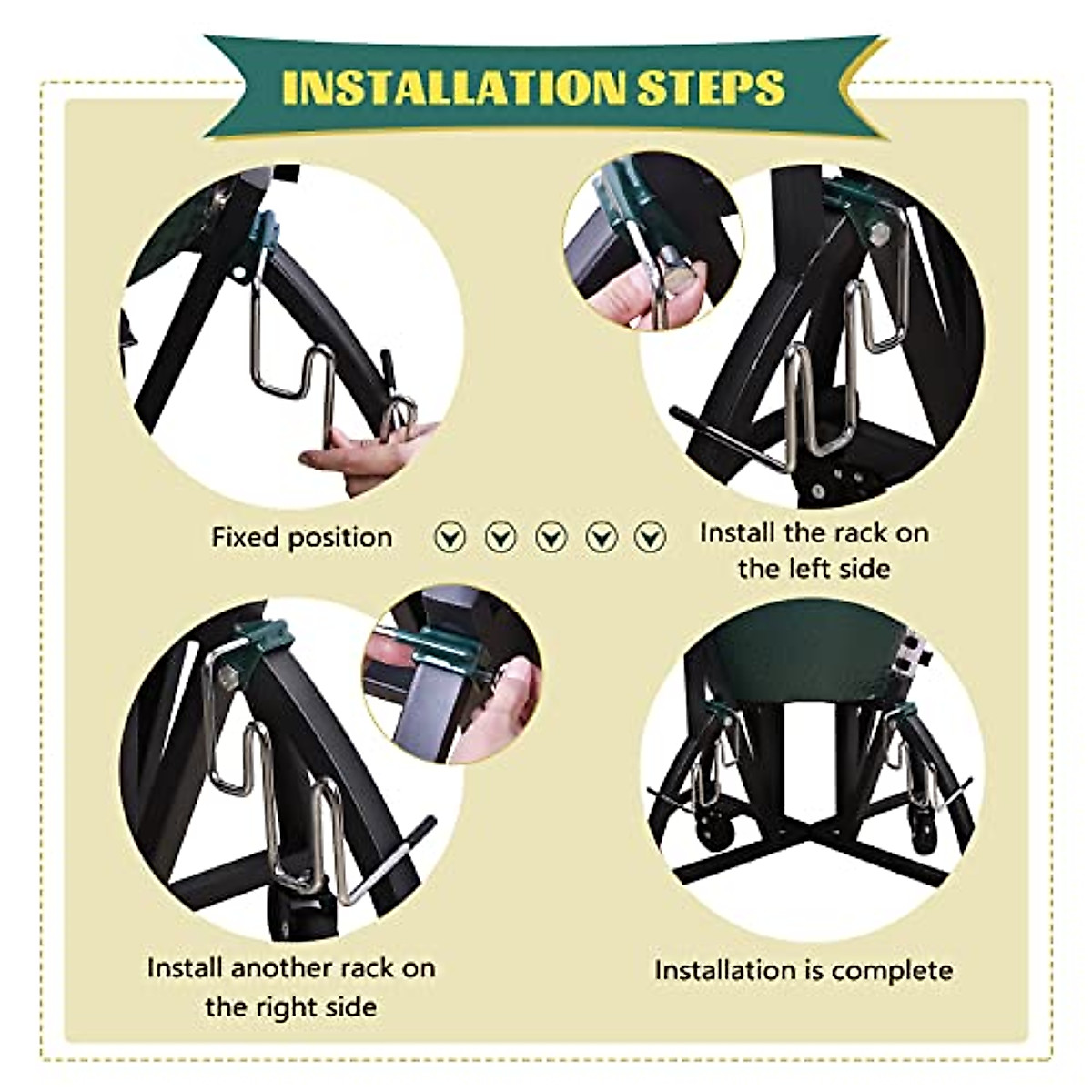 INSTALLATION STEPS

Fixed position

Install the rack on the left side

Install another rack on the right side

Installation is complete