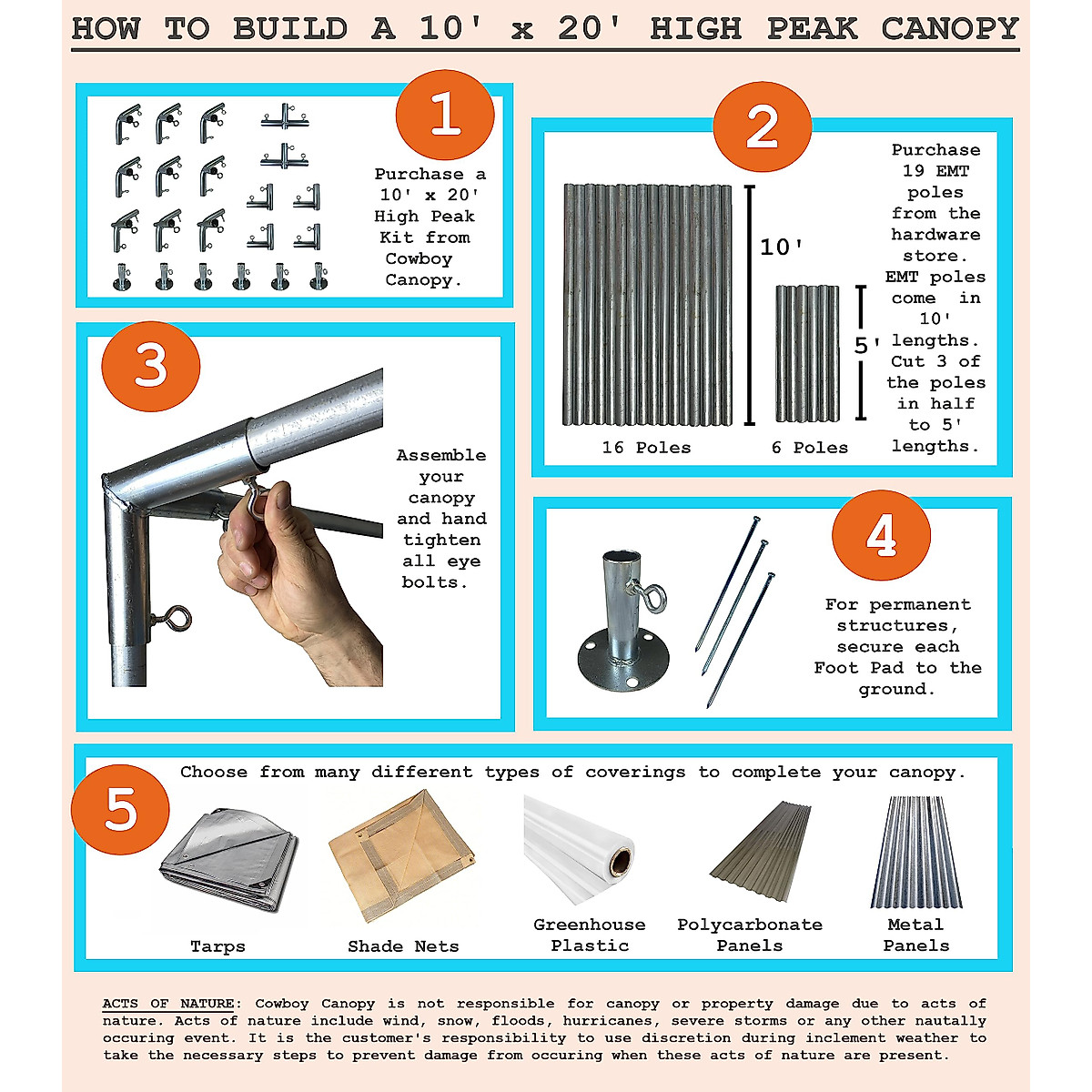 HOW TO BUILD A 10' x 20' HIGH PEAK CANOPY

1

Purchase a 10' x 20' High Peak Kit from Cowboy Canopy.

2

10'

5'

16 Poles

6 Poles

Purchase 19 EMT poles from the hardware store. EMT poles come in 10' lengths. Cut 3 of the poles in half to 5' lengths.

3

Assemble your canopy and hand tighten all eye bolts.

4

For permanent structures, secure each Foot Pad to the ground.

5

Choose from many different types of coverings to complete your canopy.

Tarps

Shade Nets

Greenhouse Plastic

Polycarbonate Panels

Metal Panels

ACTS OF NATURE: Cowboy Canopy is not responsible for canopy or property damage due to acts of nature. Acts of nature include wind, snow, floods, hurricanes, severe storms or any other nautally occuring event. It is the customer's responsibility to use discretion during inclement weather to take the necessary steps to prevent damage from occuring when these acts of nature are present.