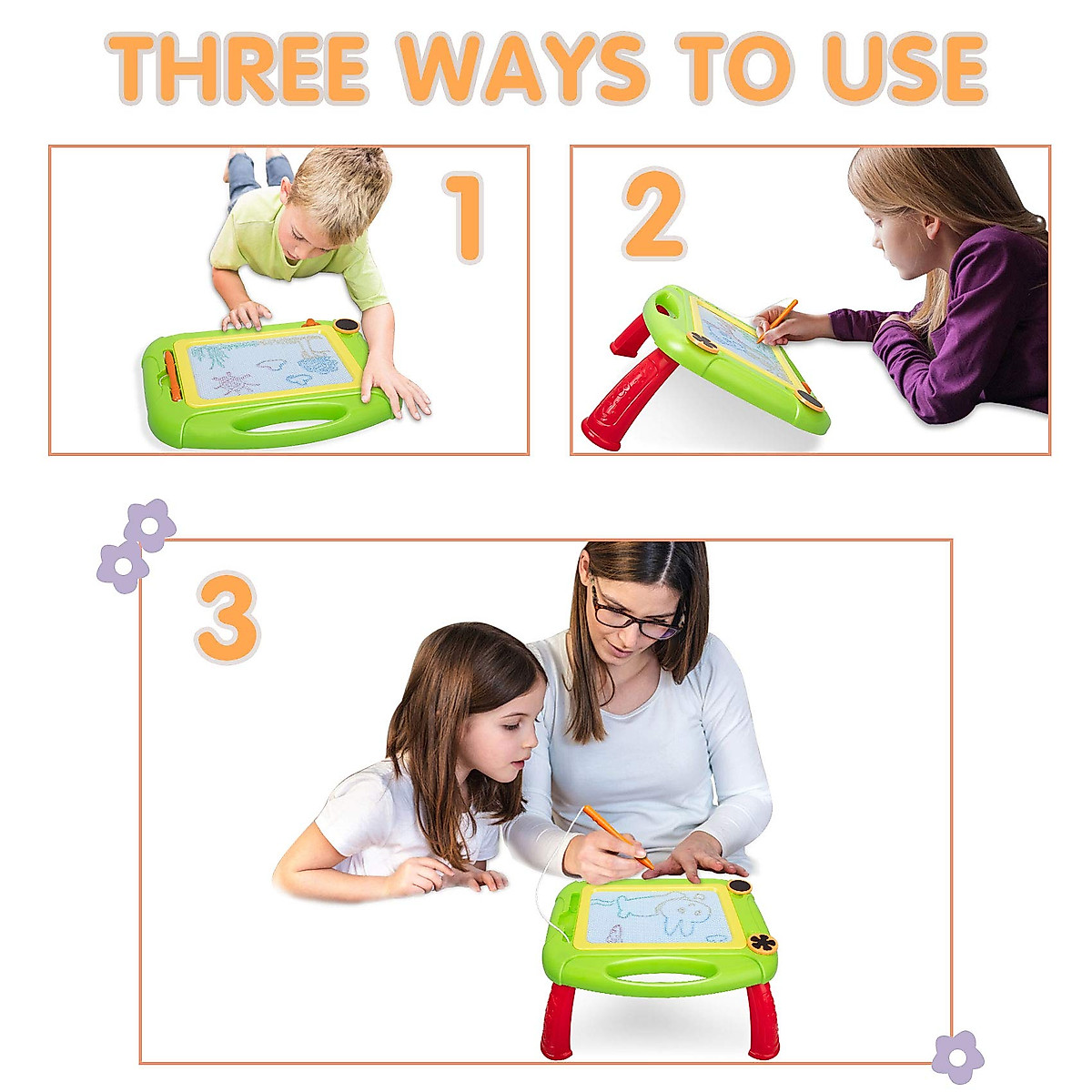 THREE WAYS TO USE

1

2

3