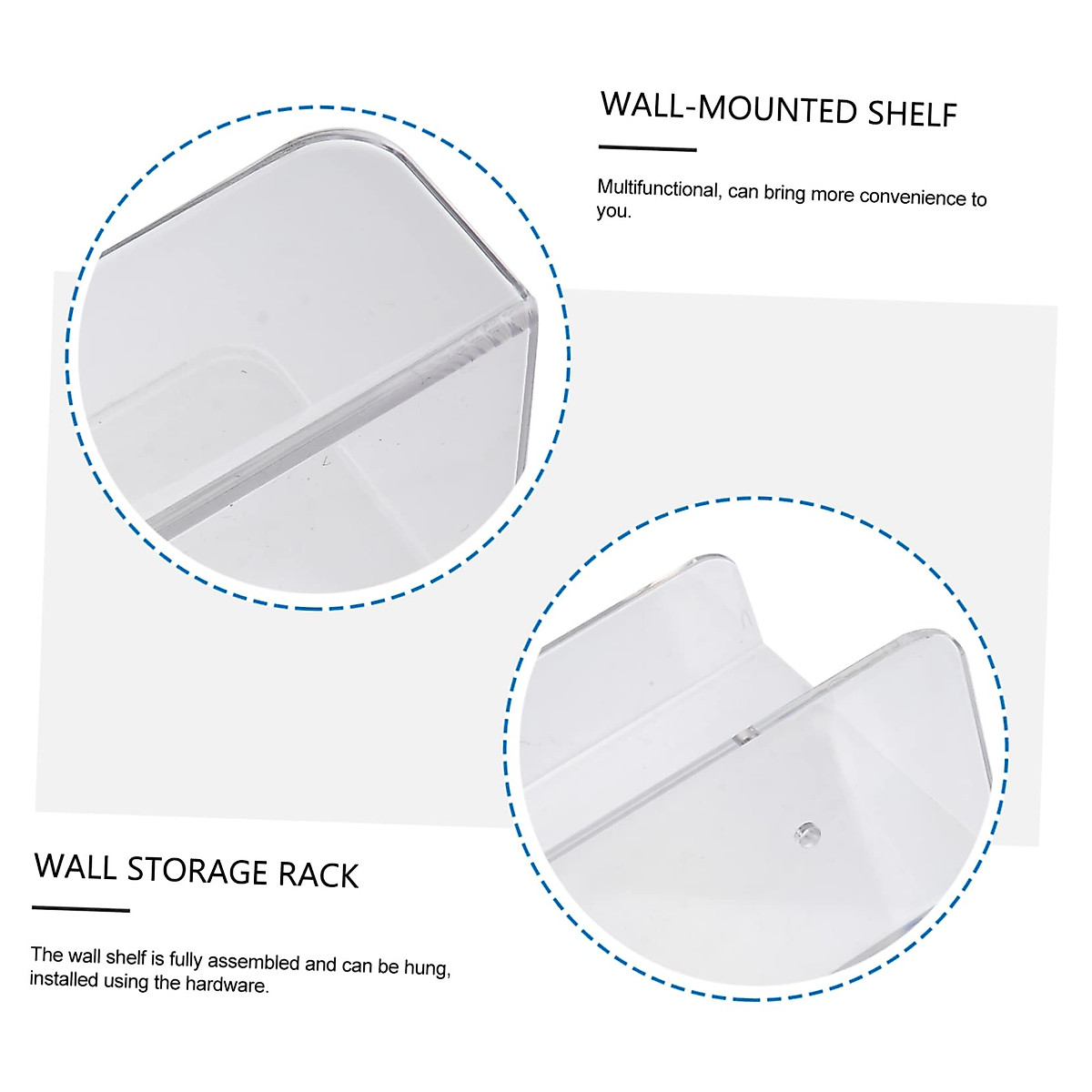 WALL-MOUNTED SHELF

Multifunctional, can bring more convenience to you.

WALL STORAGE RACK

The wall shelf is fully assembled and can be hung, installed using the hardware.