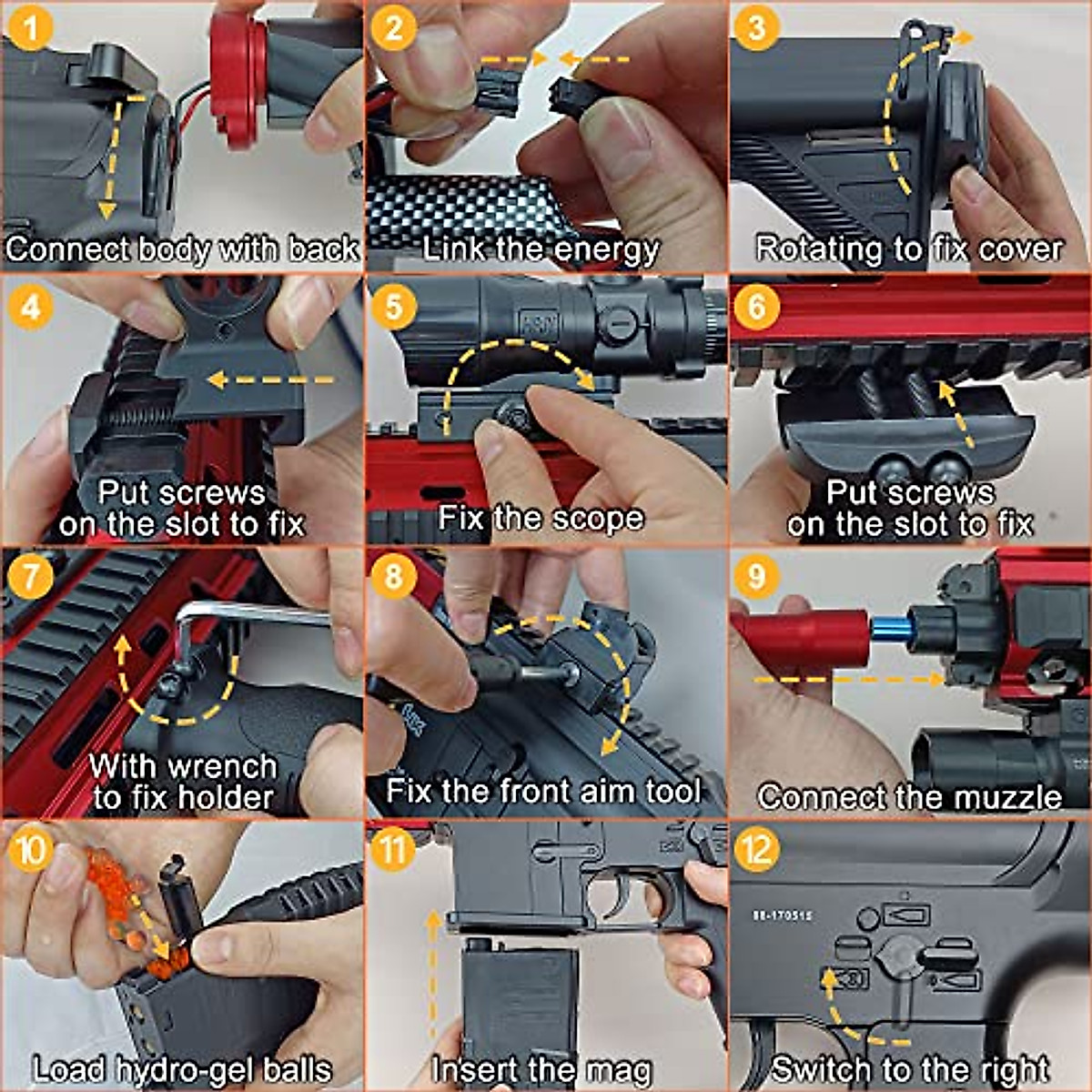 1
Connect body with back

2
Link the energy

3
Rotating to fix cover

4
Put screws on the slot to fix

5
Fix the scope

6
Put screws on the slot to fix

7
With wrench to fix holder

8
Fix the front aim tool

9
Connect the muzzle

10
Load hydro-gel balls

11
Insert the mag

12
88-170515
Switch to the right