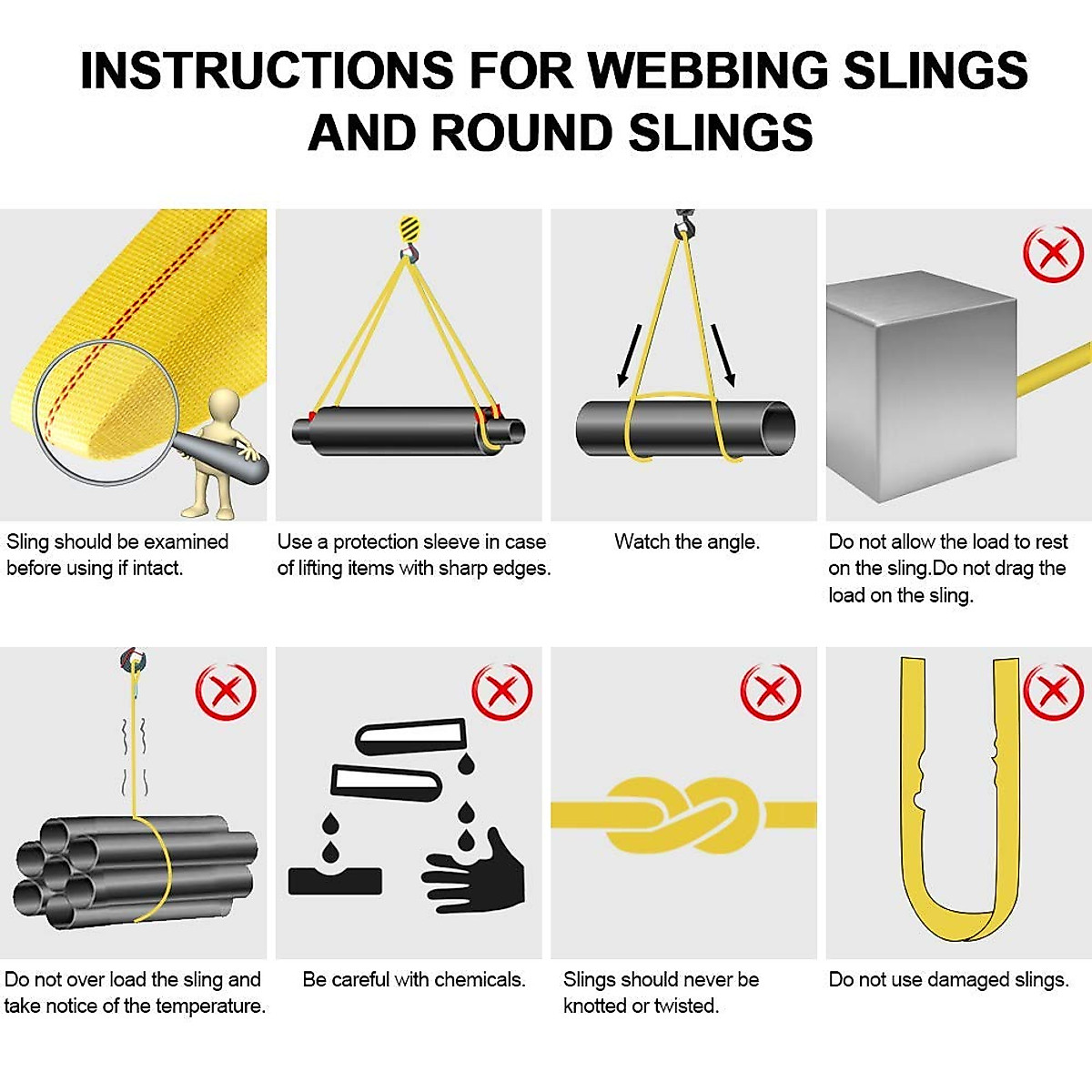 INSTRUCTIONS FOR WEBBING SLINGS AND ROUND SLINGS

Sling should be examined before using if intact.

Use a protection sleeve in case of lifting items with sharp edges.

Watch the angle.

Do not allow the load to rest on the sling.Do not drag the load on the sling.

Do not over load the sling and take notice of the temperature.

Be careful with chemicals.

Slings should never be knotted or twisted.

Do not use damaged slings.