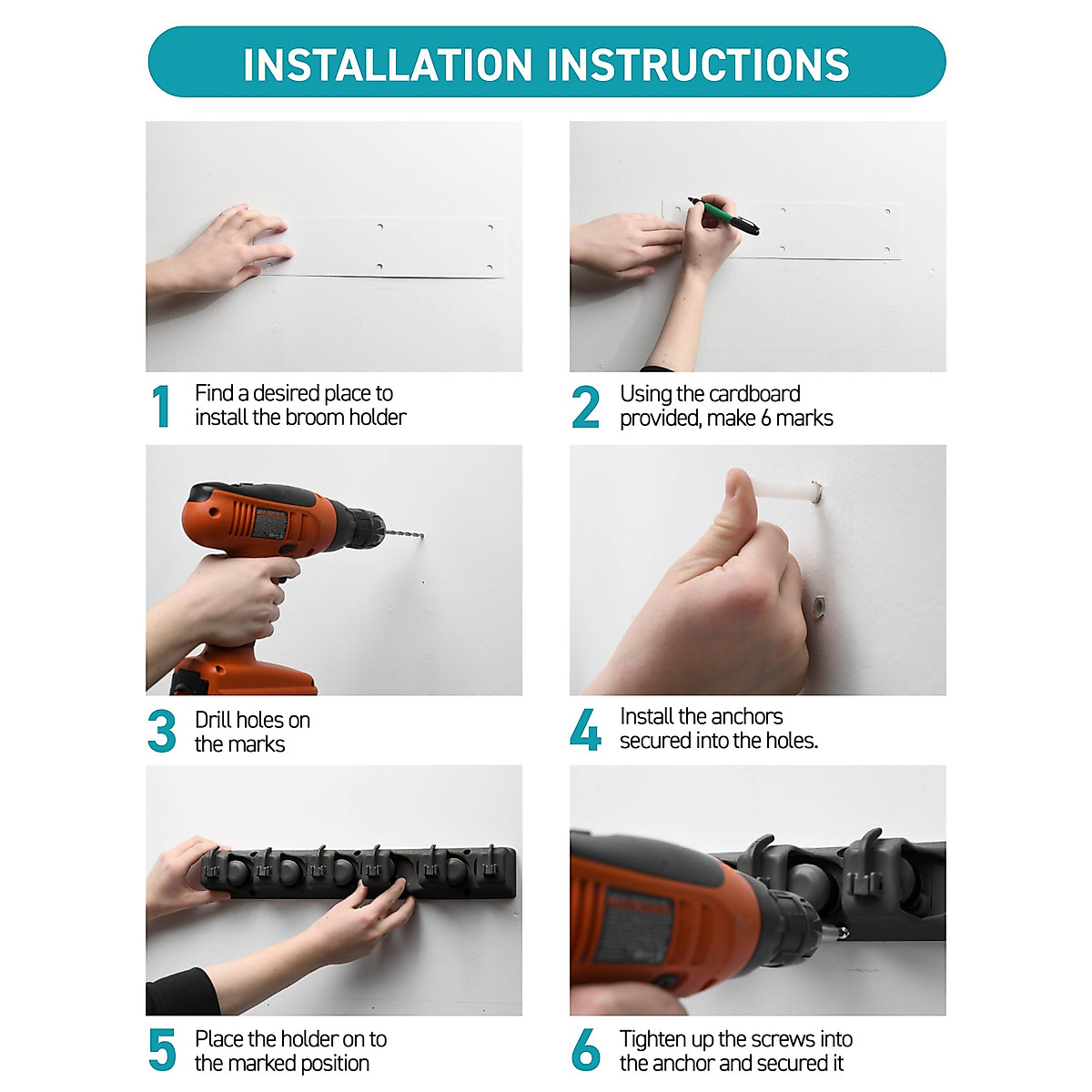 INSTALLATION INSTRUCTIONS

1 Find a desired place to install the broom holder

2 Using the cardboard provided, make 6 marks

3 Drill holes on the marks

4 Install the anchors secured into the holes.

5 Place the holder on to the marked position

6 Tighten up the screws into the anchor and secured it