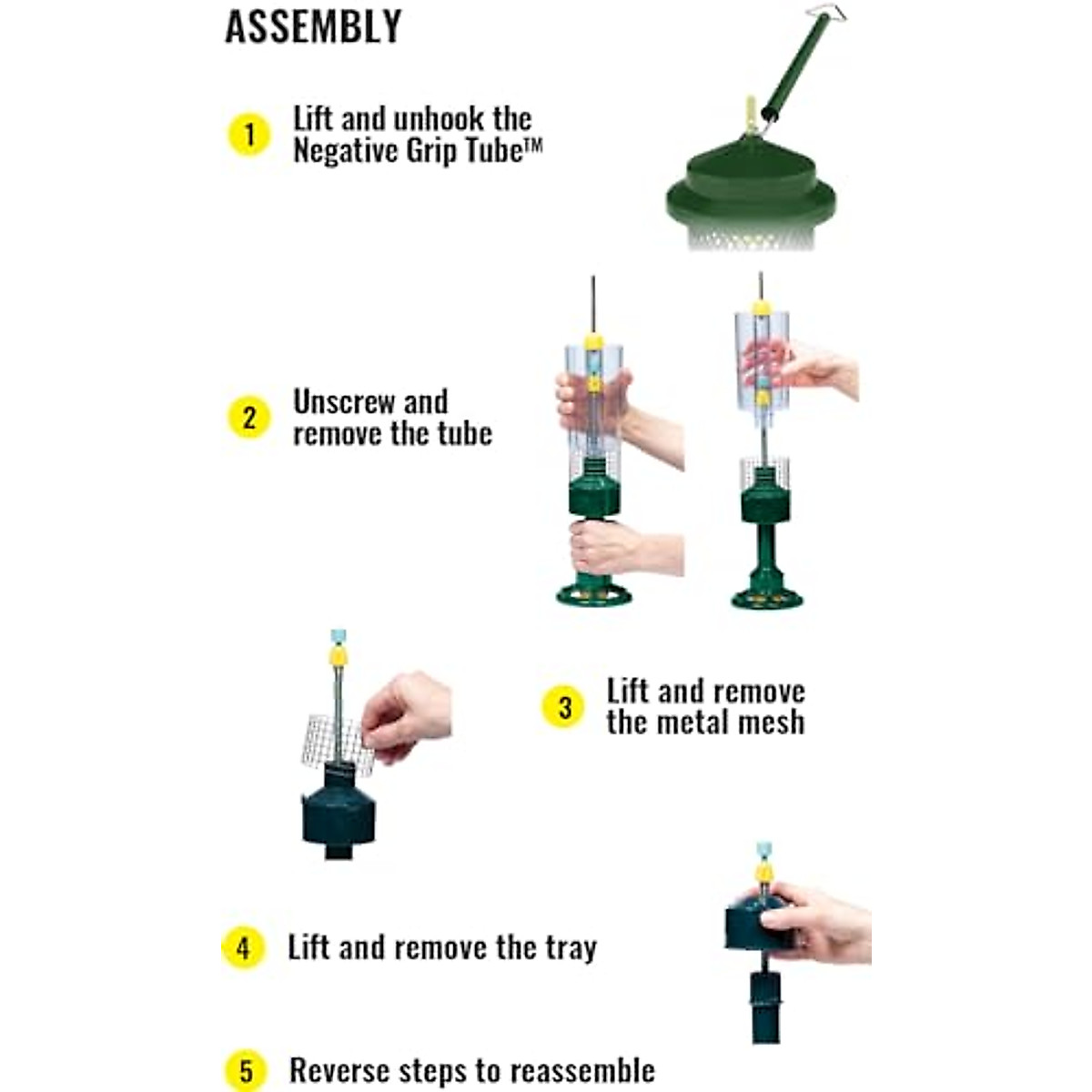 ASSEMBLY

1 Lift and unhook the Negative Grip Tube™

2 Unscrew and remove the tube

3 Lift and remove the metal mesh

4 Lift and remove the tray

5 Reverse steps to reassemble