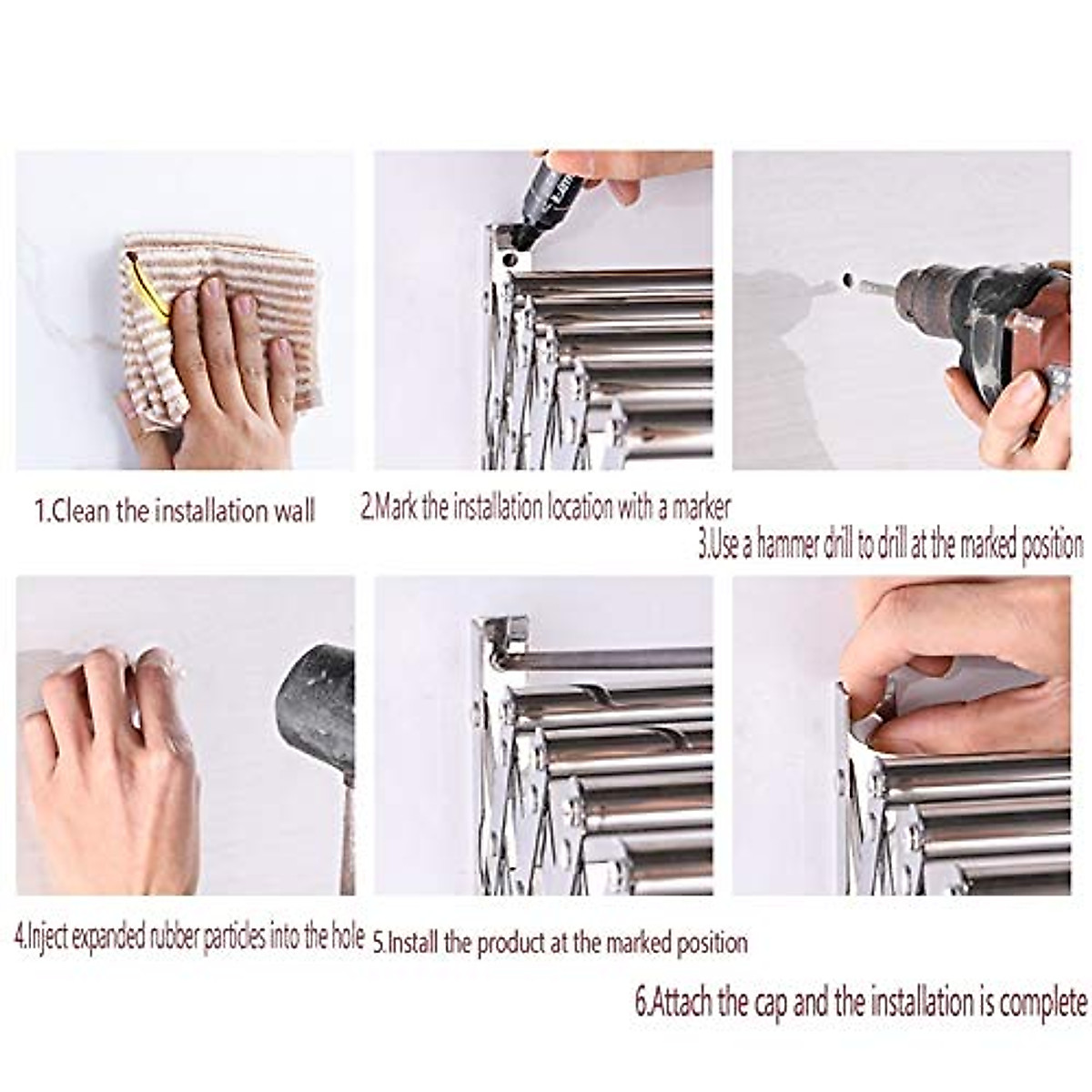 1.Clean the installation wall

2.Mark the installation location with a marker

3.Use a hammer drill to drill at the marked position

4.Inject expanded rubber particles into the hole

5.Install the product at the marked position

6.Attach the cap and the installation is complete