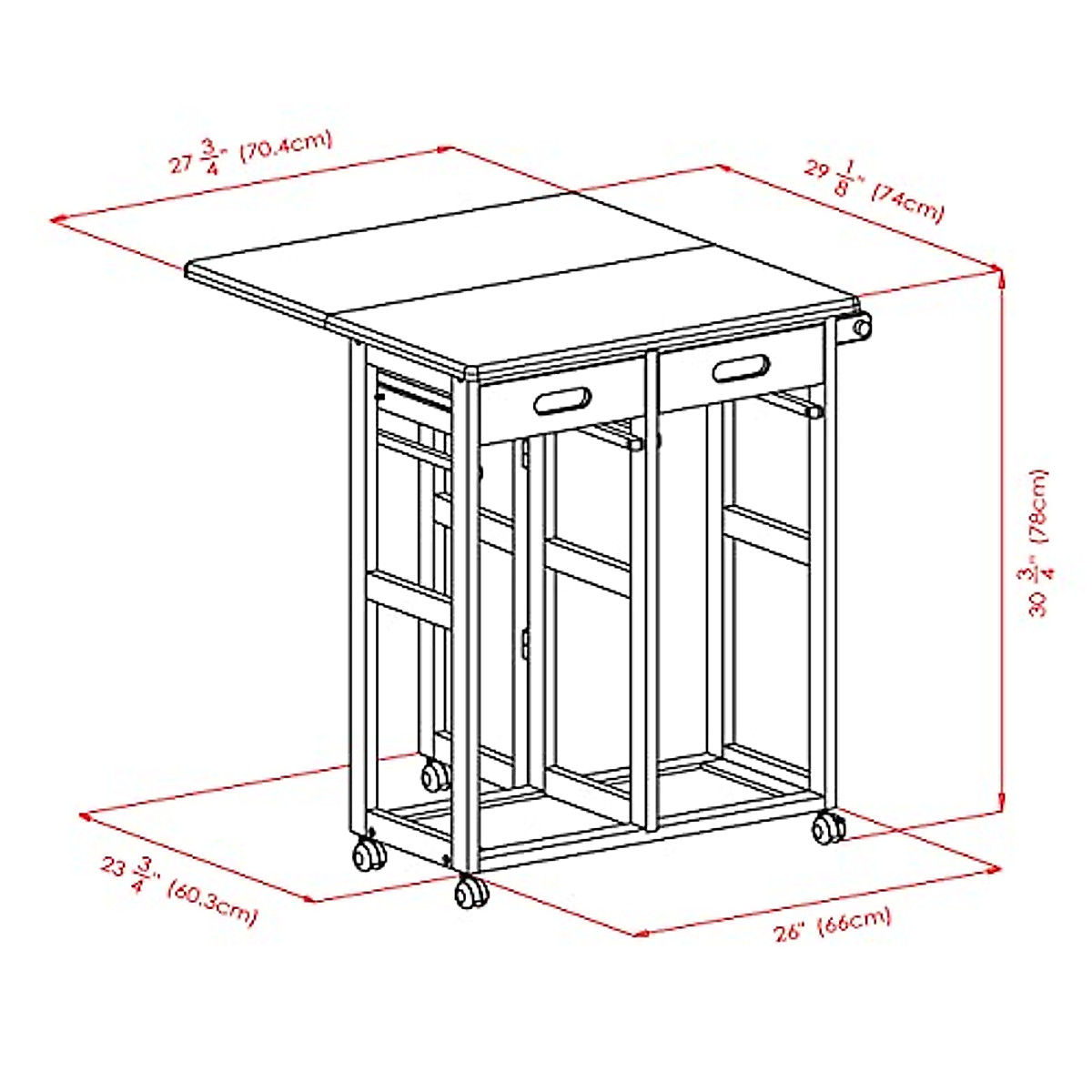 $27\frac{3}{4}$" (70.4cm)

$29\frac{1}{8}$" (74cm)

$30\frac{3}{4}$" (78cm)

$23\frac{3}{4}$" (60.3cm)

26" (66cm)