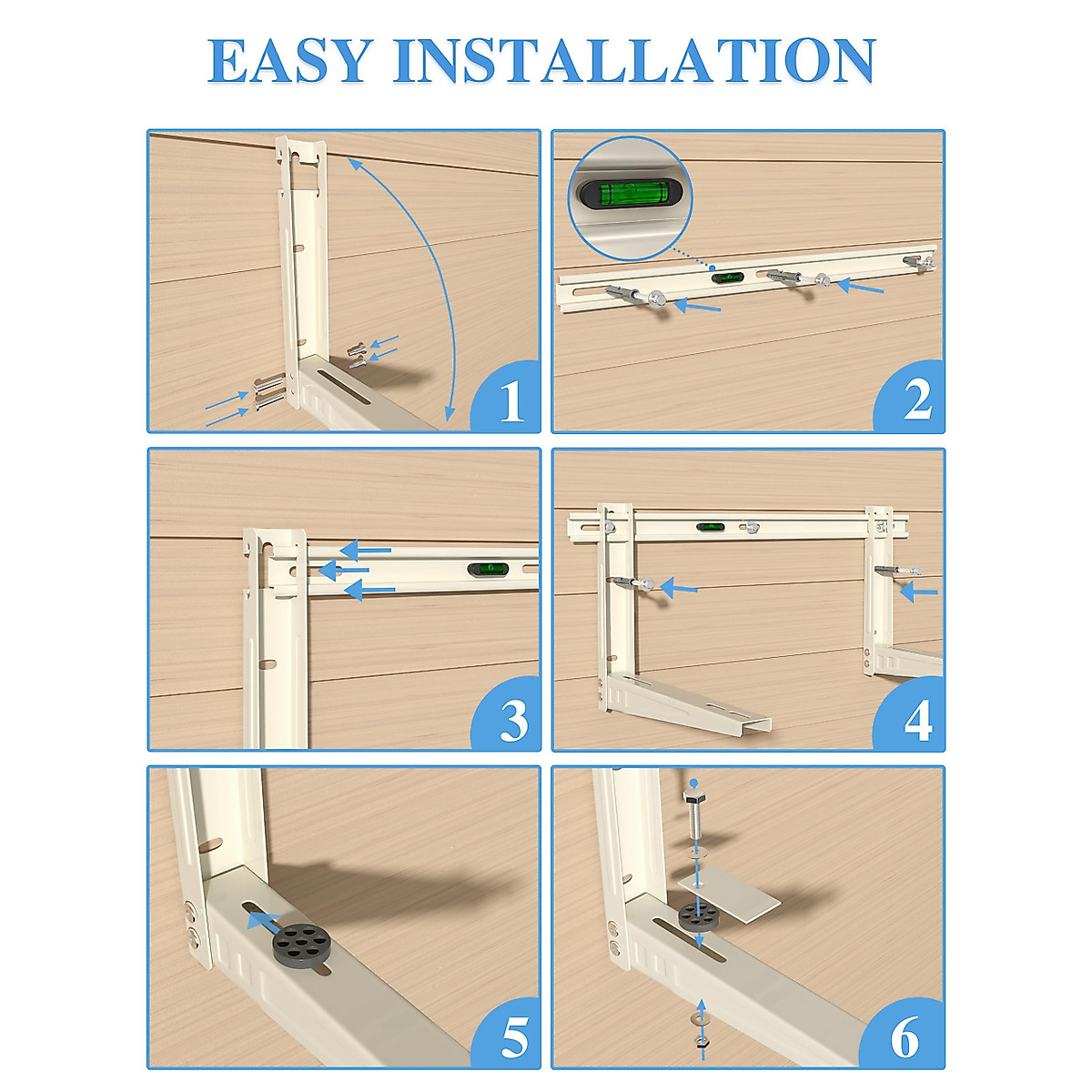 EASY INSTALLATION

1

2

3

4

5

6