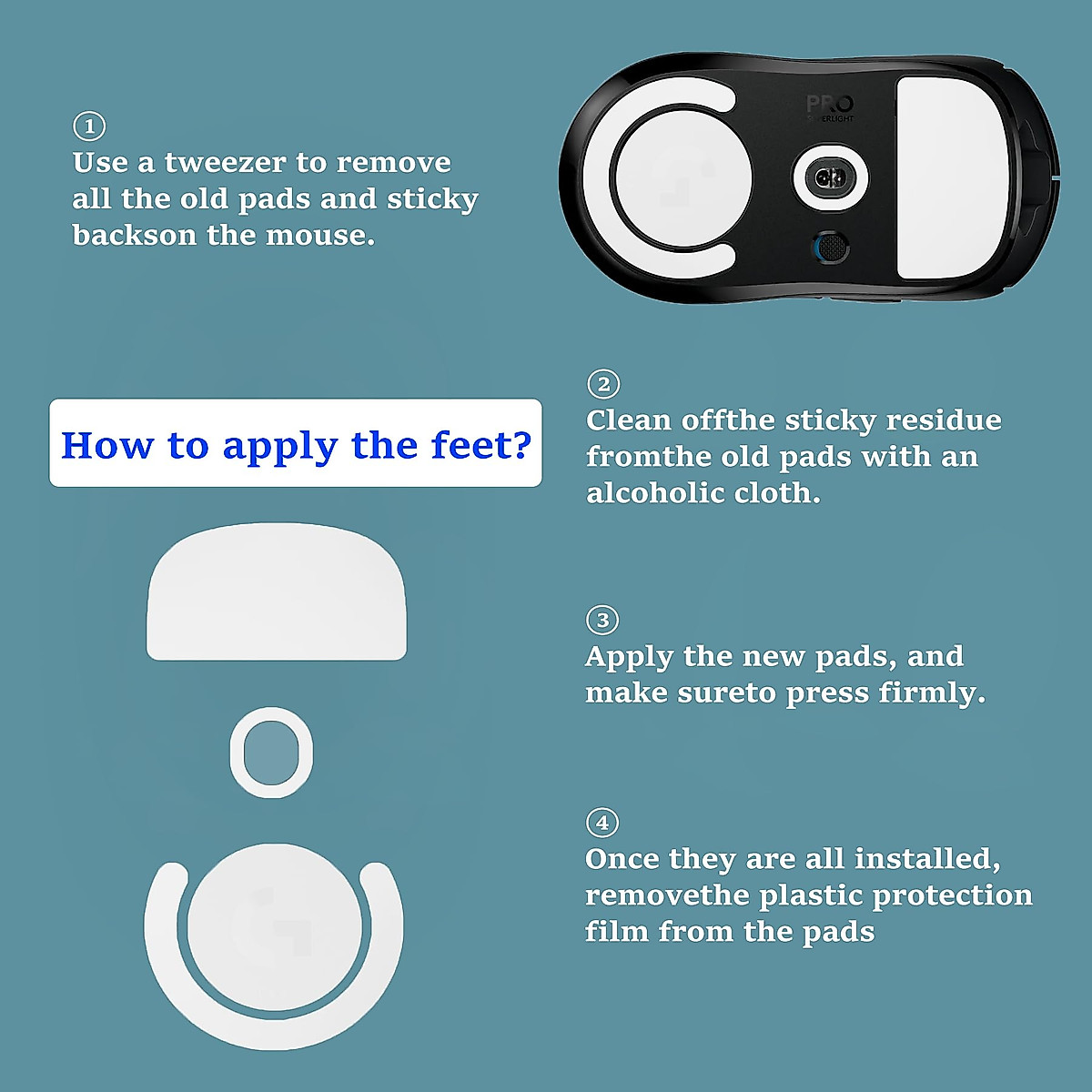 ①
Use a tweezer to remove all the old pads and sticky backson the mouse.

PRO
SUPERLIGHT

How to apply the feet?

②
Clean offthe sticky residue fromthe old pads with an alcoholic cloth.

③
Apply the new pads, and make sureto press firmly.

④
Once they are all installed, removethe plastic protection film from the pads