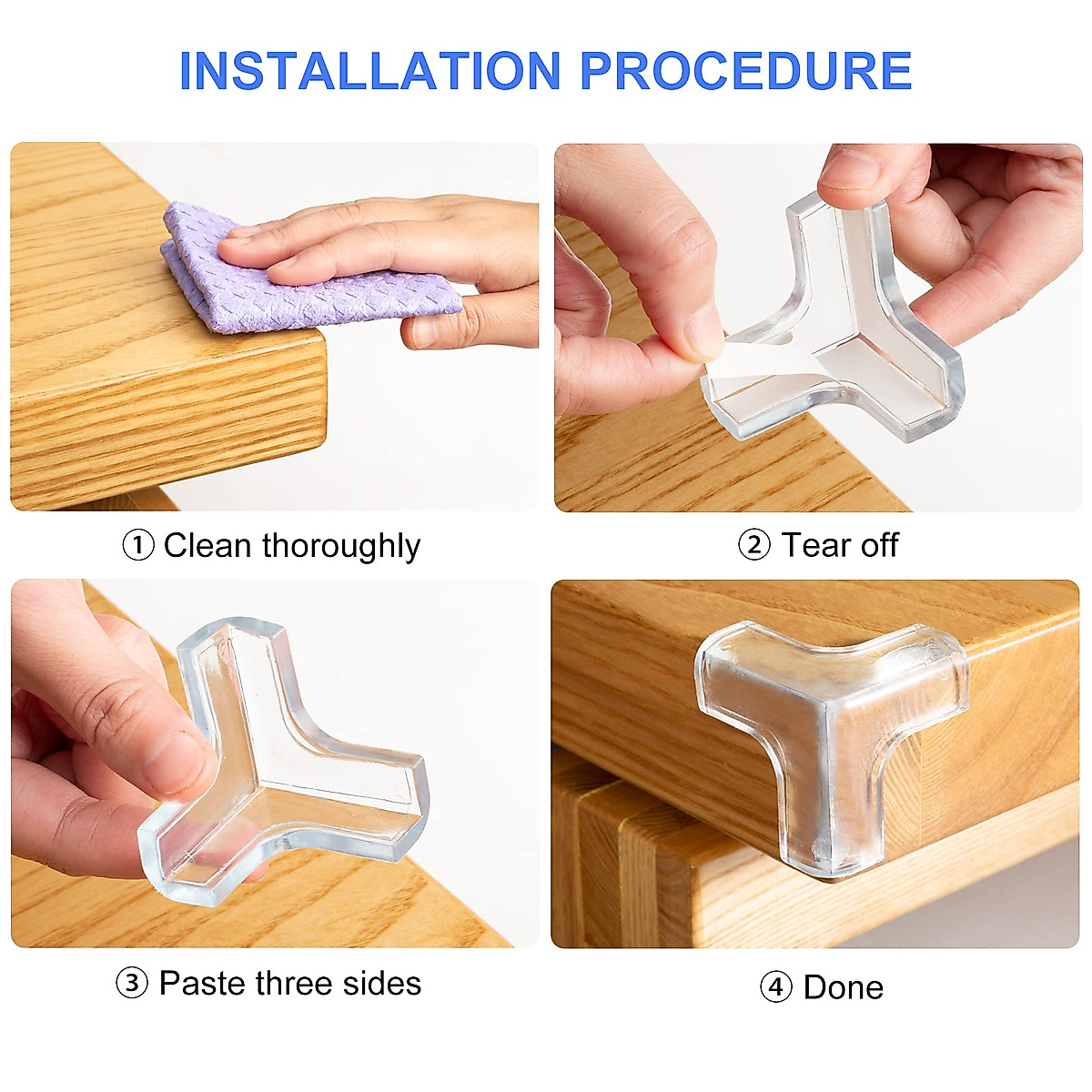 INSTALLATION PROCEDURE

① Clean thoroughly

② Tear off

③ Paste three sides

④ Done