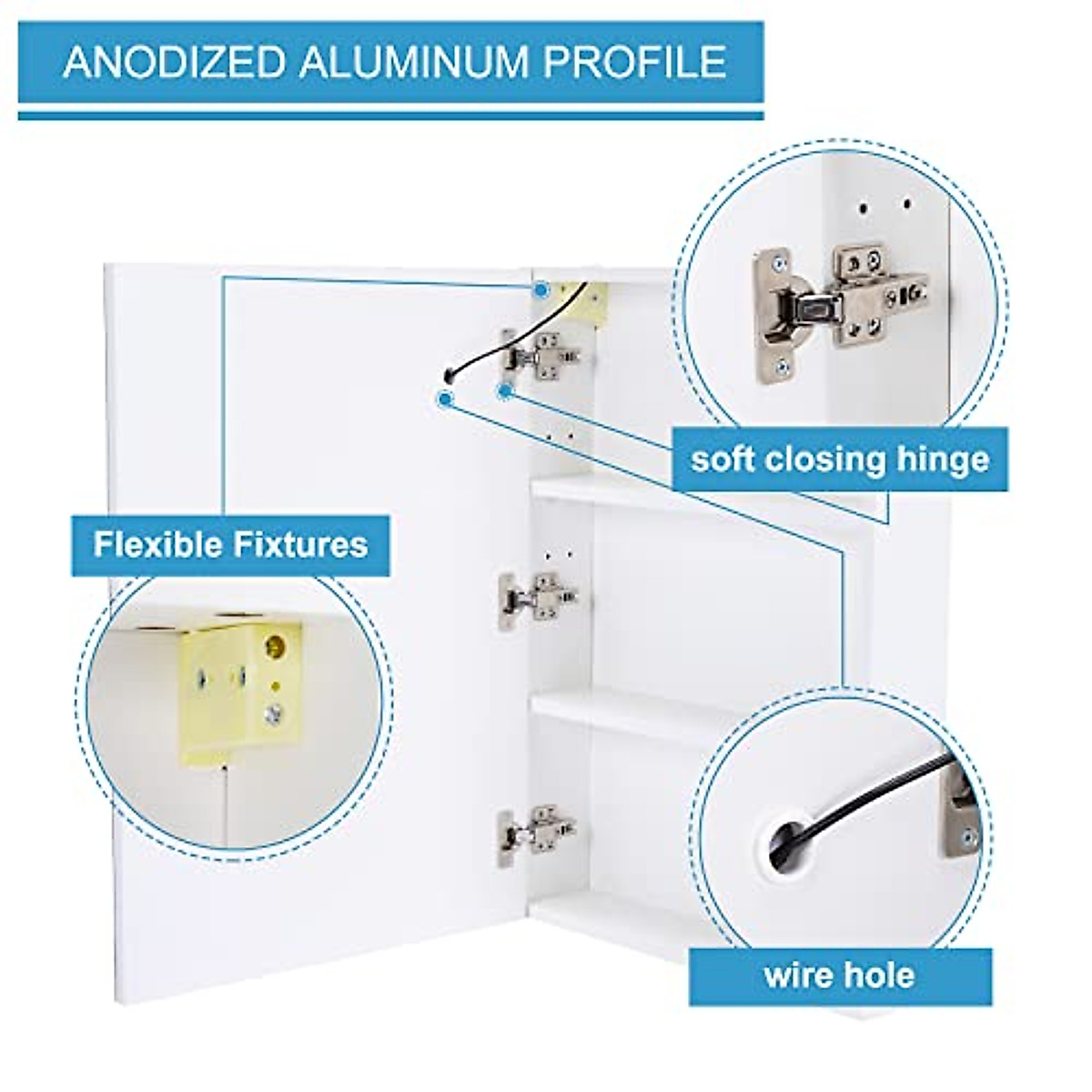 ANODIZED ALUMINUM PROFILE

soft closing hinge

Flexible Fixtures

wire hole