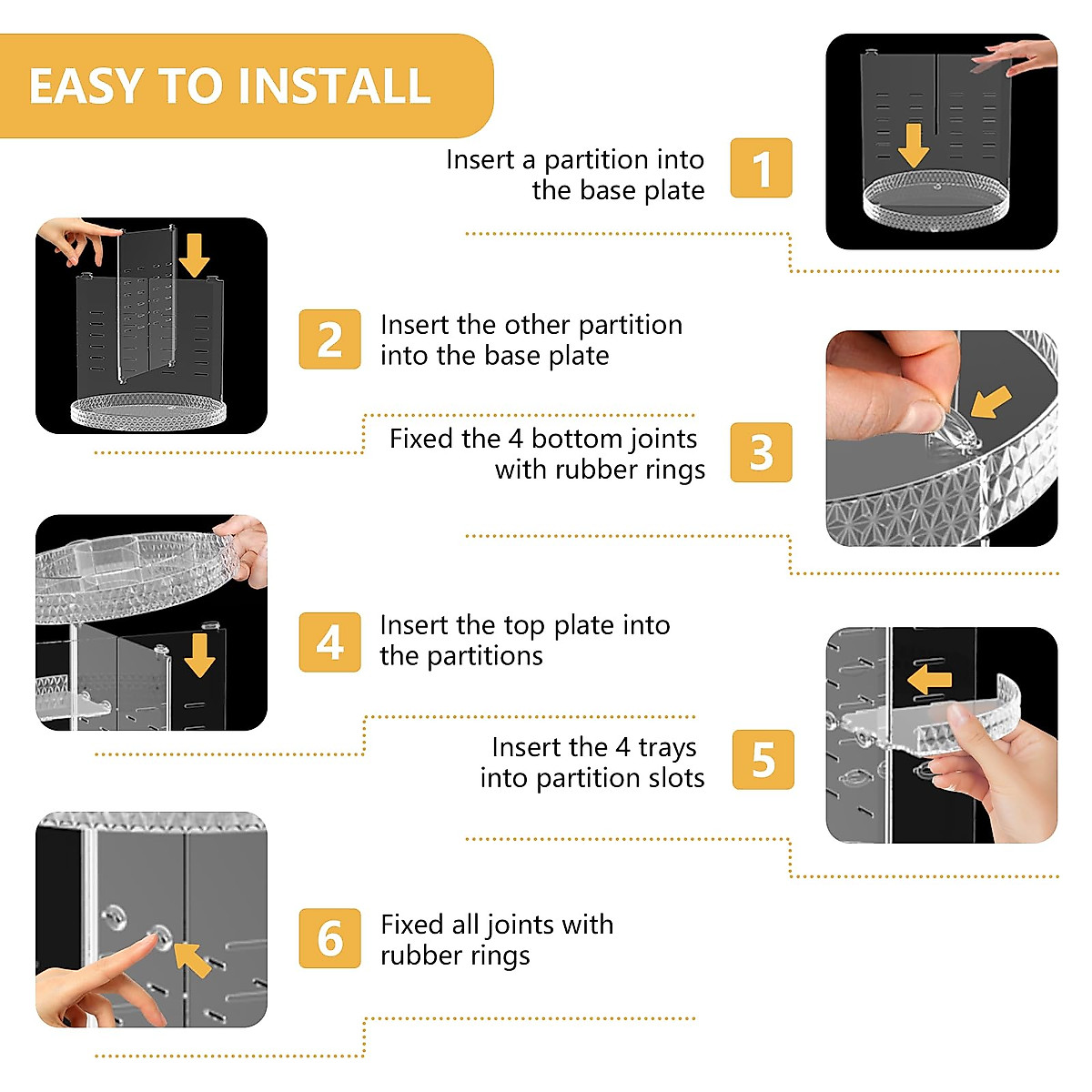 EASY TO INSTALL

Insert a partition into the base plate

1

2

Insert the other partition into the base plate

Fixed the 4 bottom joints with rubber rings

3

4

Insert the top plate into the partitions

Insert the 4 trays into partition slots

5

6

Fixed all joints with rubber rings