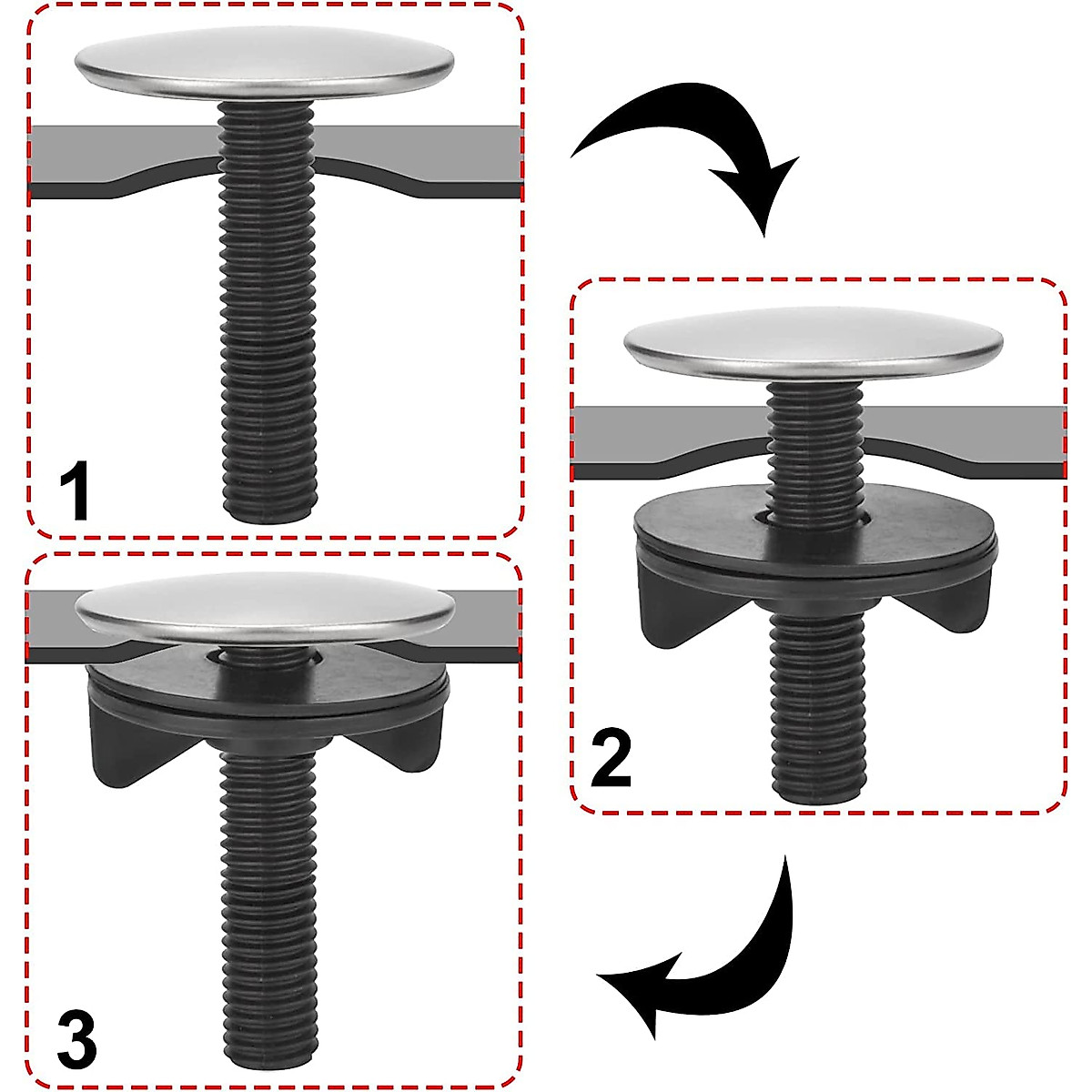 1

2

3